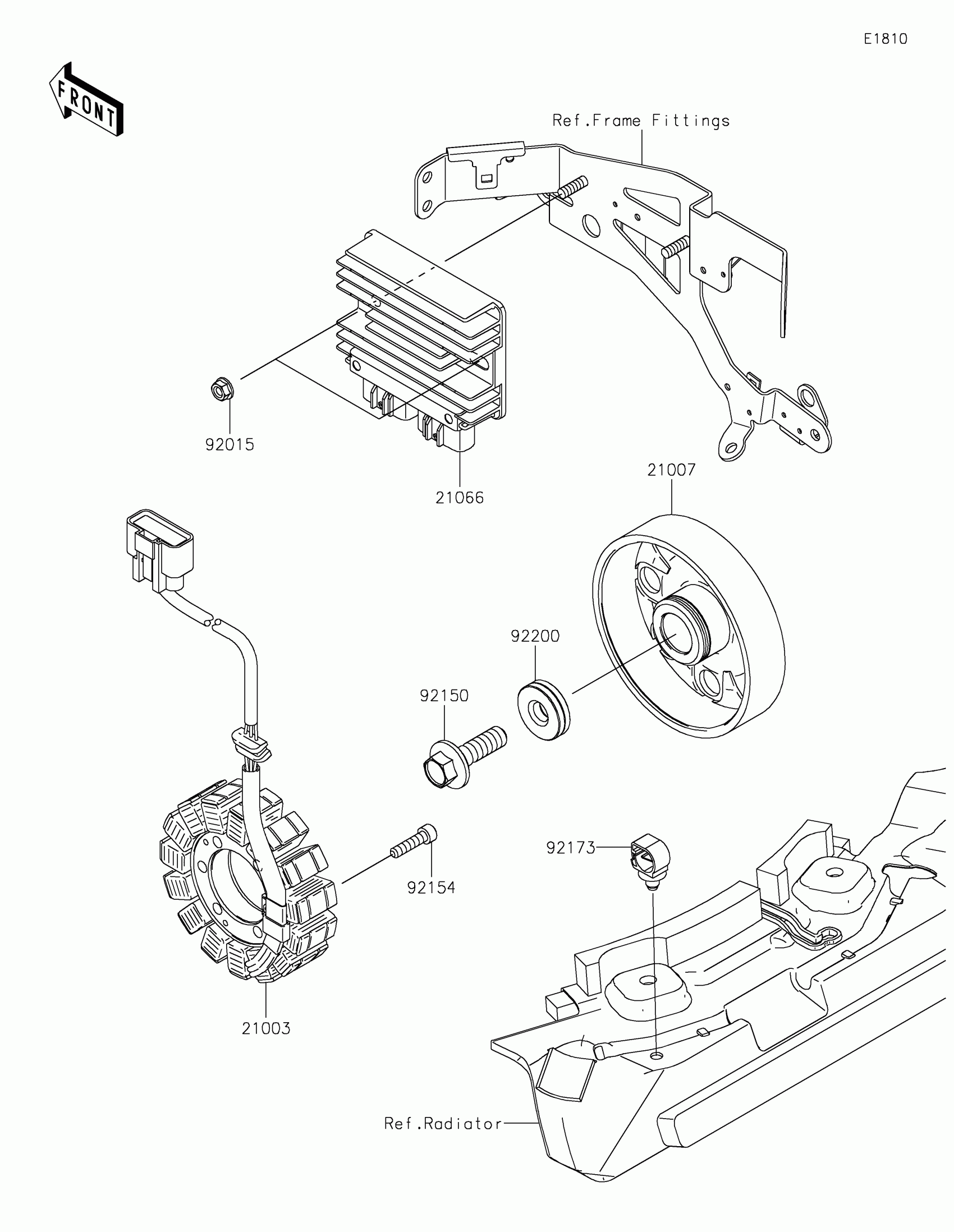 E1810

FRONT

Ref.Frame Fittings

92015

21066

21007

92200

92150

92173

92154

21003

Ref.Radiator