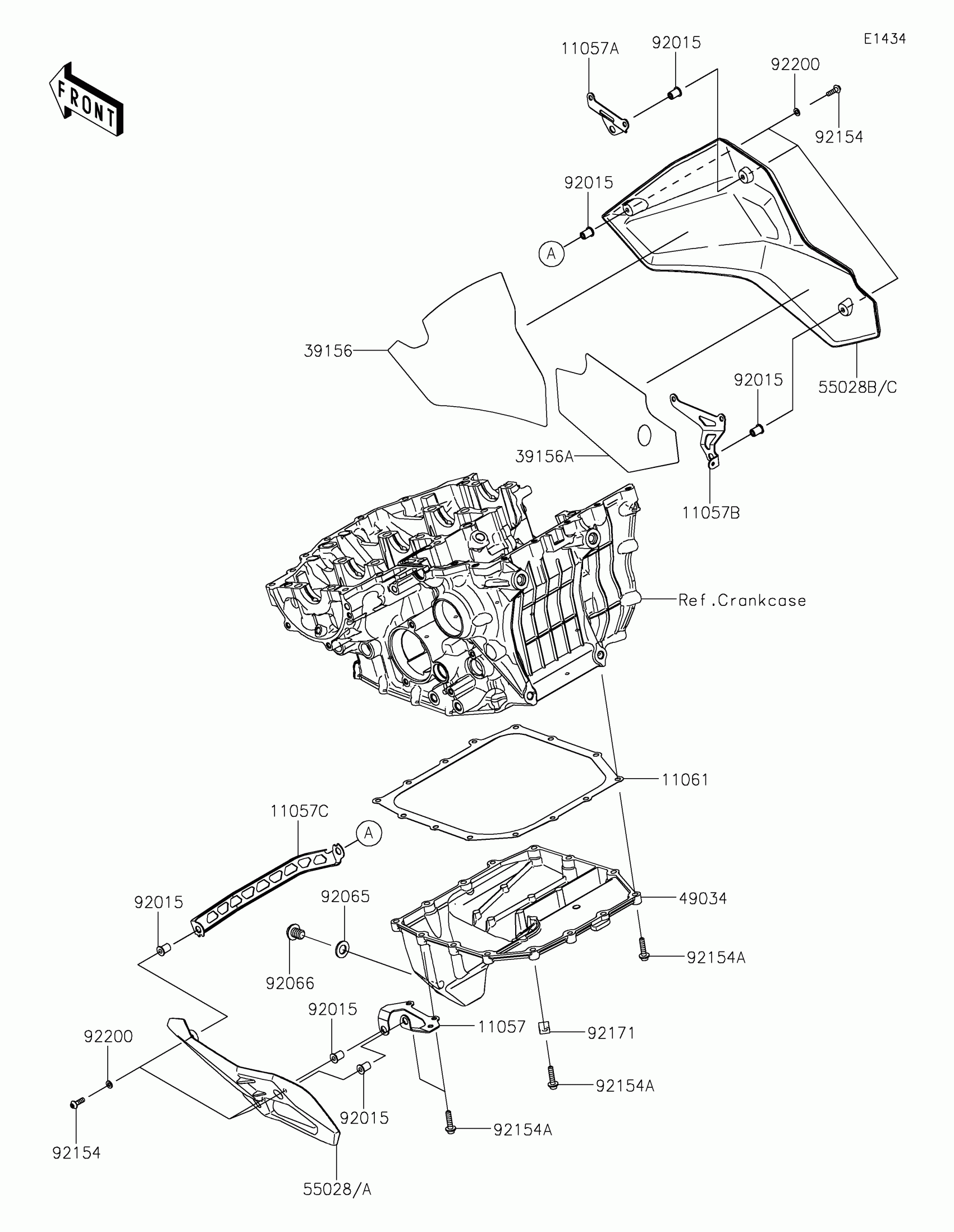 E1434

FRONT

11057A
92015
92200
92154
92015
A
39156
55028B/C
92015
39156A
11057B
Ref.Crankcase
11061
11057C
A
92015
92065
49034
92066
92154A
92015
11057
92200
92171
92154A
92015
92154A
92154
55028/A