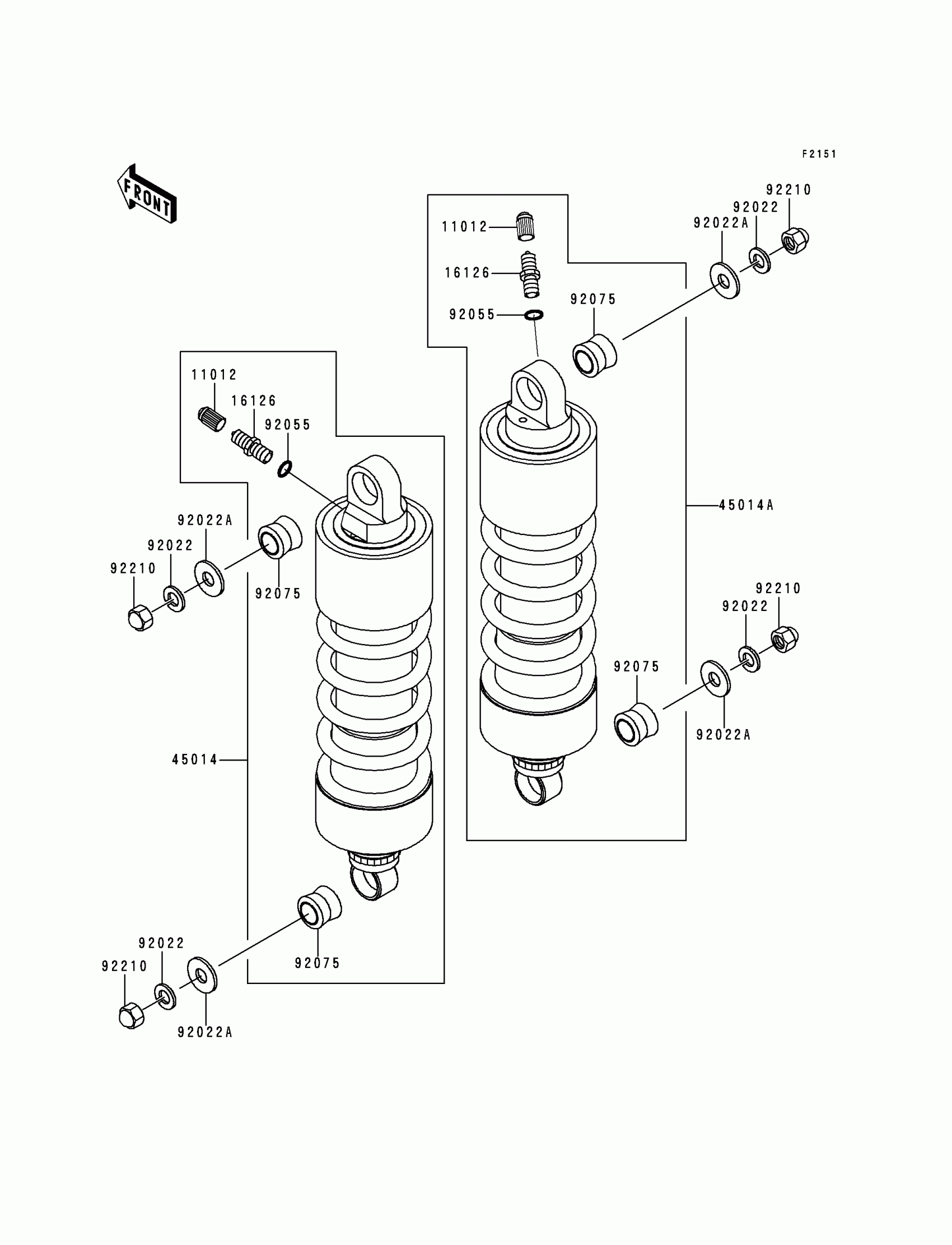 F2151

FRONT

92210
92022
92022A
11012
16126
92055
92075

11012
16126
92055

92022A
92022
92210
92075

45014A

92210
92022
92075
92022A

45014

92022
92210
92075
92022A