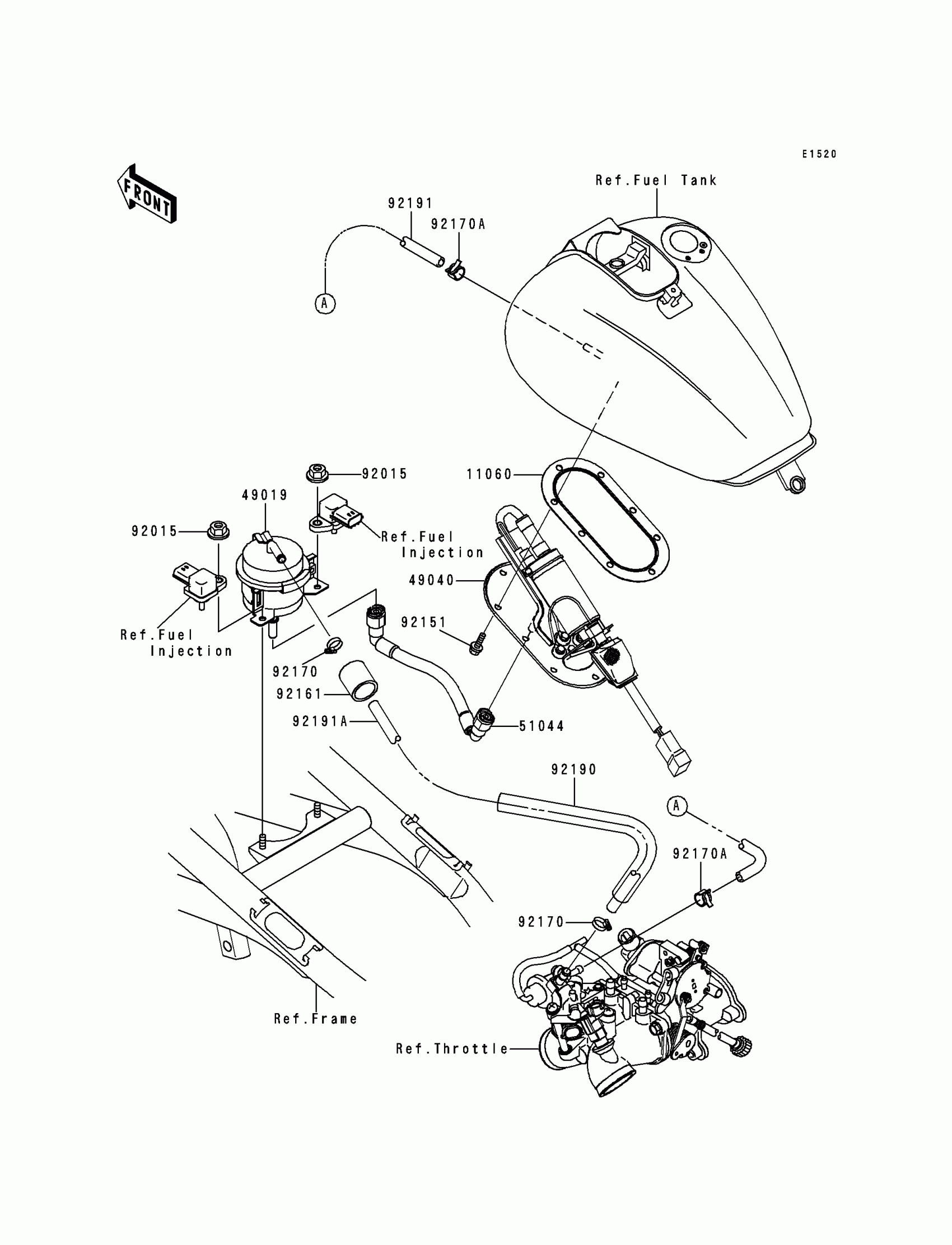 E1520

FRONT

Ref.Fuel Tank

92191

92170A

A

92015

11060

49019

92015

Ref.Fuel Injection

49040

92151

Ref.Fuel Injection

92170

92161

92191A

51044

92190

A

92170A

92170

Ref.Frame

Ref.Throttle