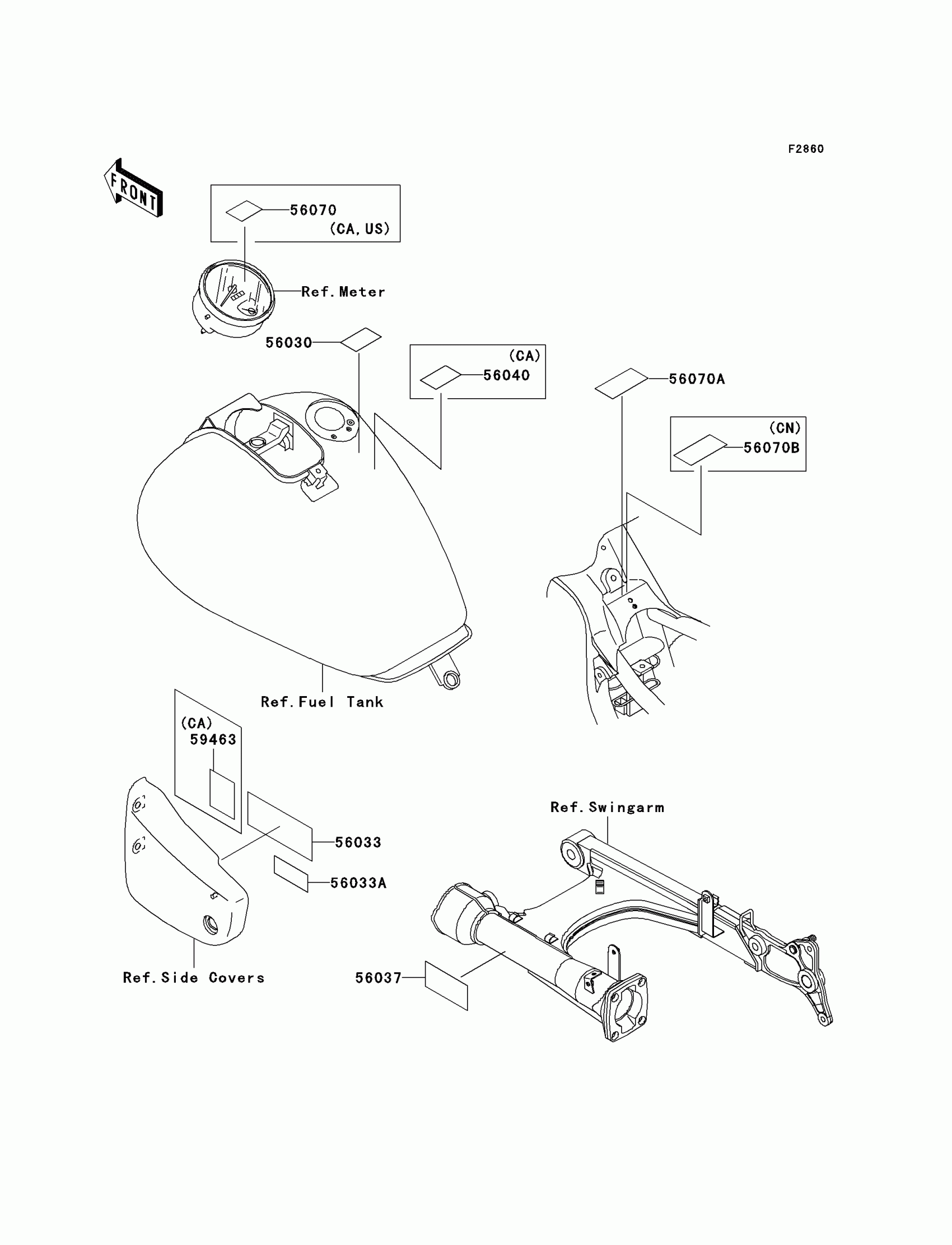 F2860

FRONT

56070
(CA, US)

Ref. Meter

56030

(CA)
56040

56070A

(CN)
56070B

Ref. Fuel Tank

(CA)
59463

56033

56033A

Ref. Side Covers

Ref. Swingarm

56037