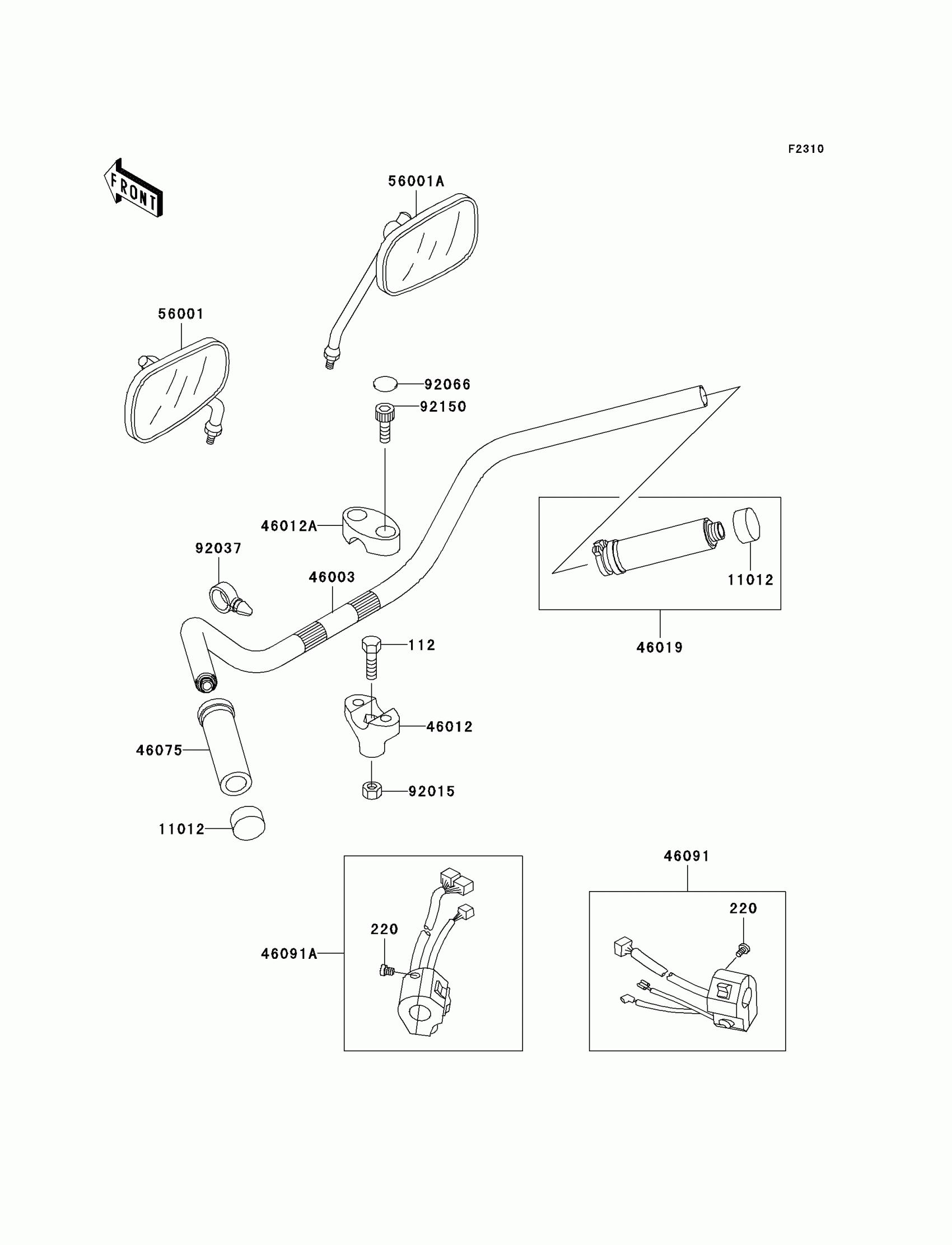 F2310

FRONT

56001A

56001

92066

92150

46012A

92037

46003

11012

46019

112

46012

46075

92015

11012

46091

220

220

46091A