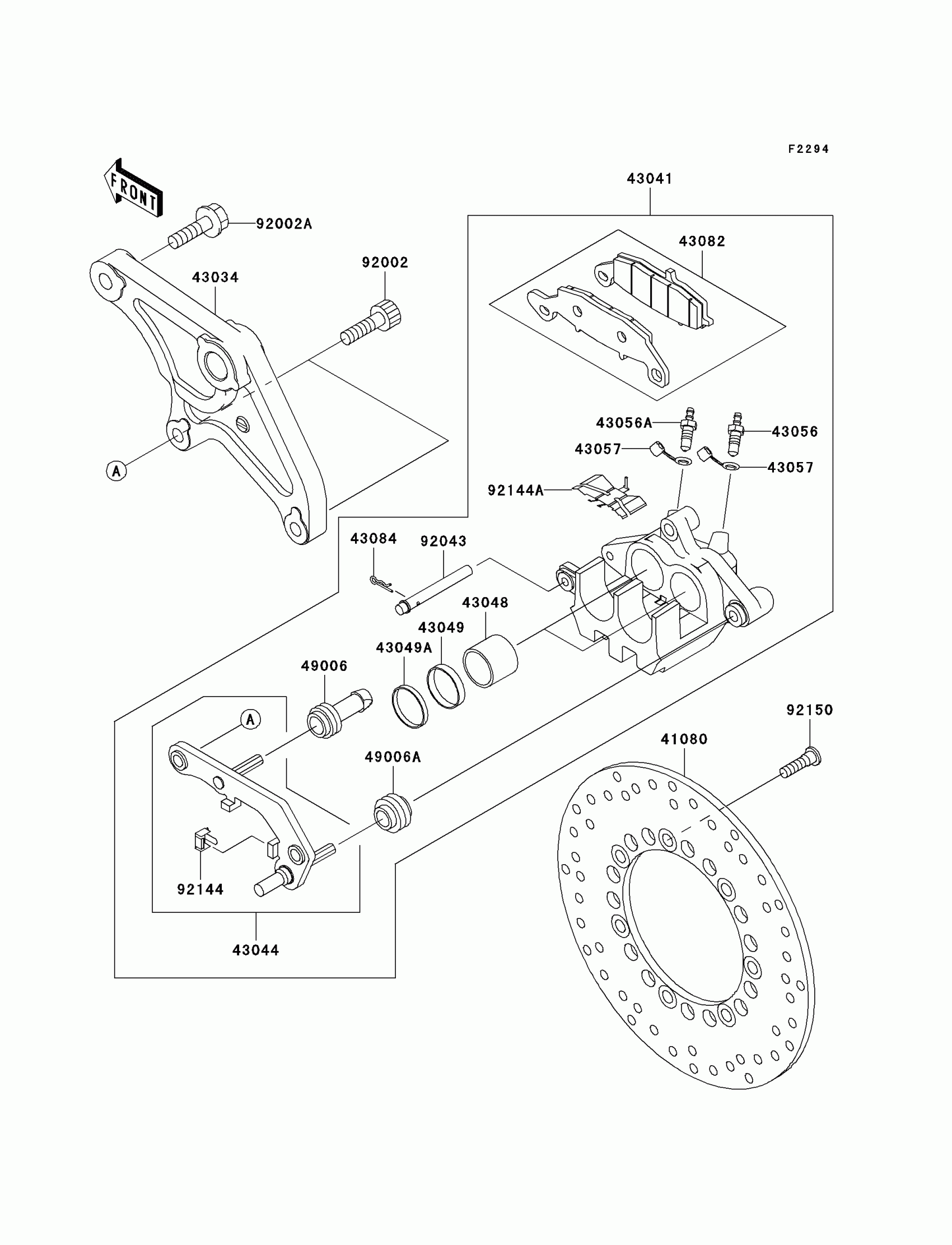 F2294

FRONT

43041

92002A

43082

92002

43034

43056A

43056

43057

43057

A

92144A

43084

92043

43048

43049

43049A

49006

A

92150

41080

49006A

92144

43044