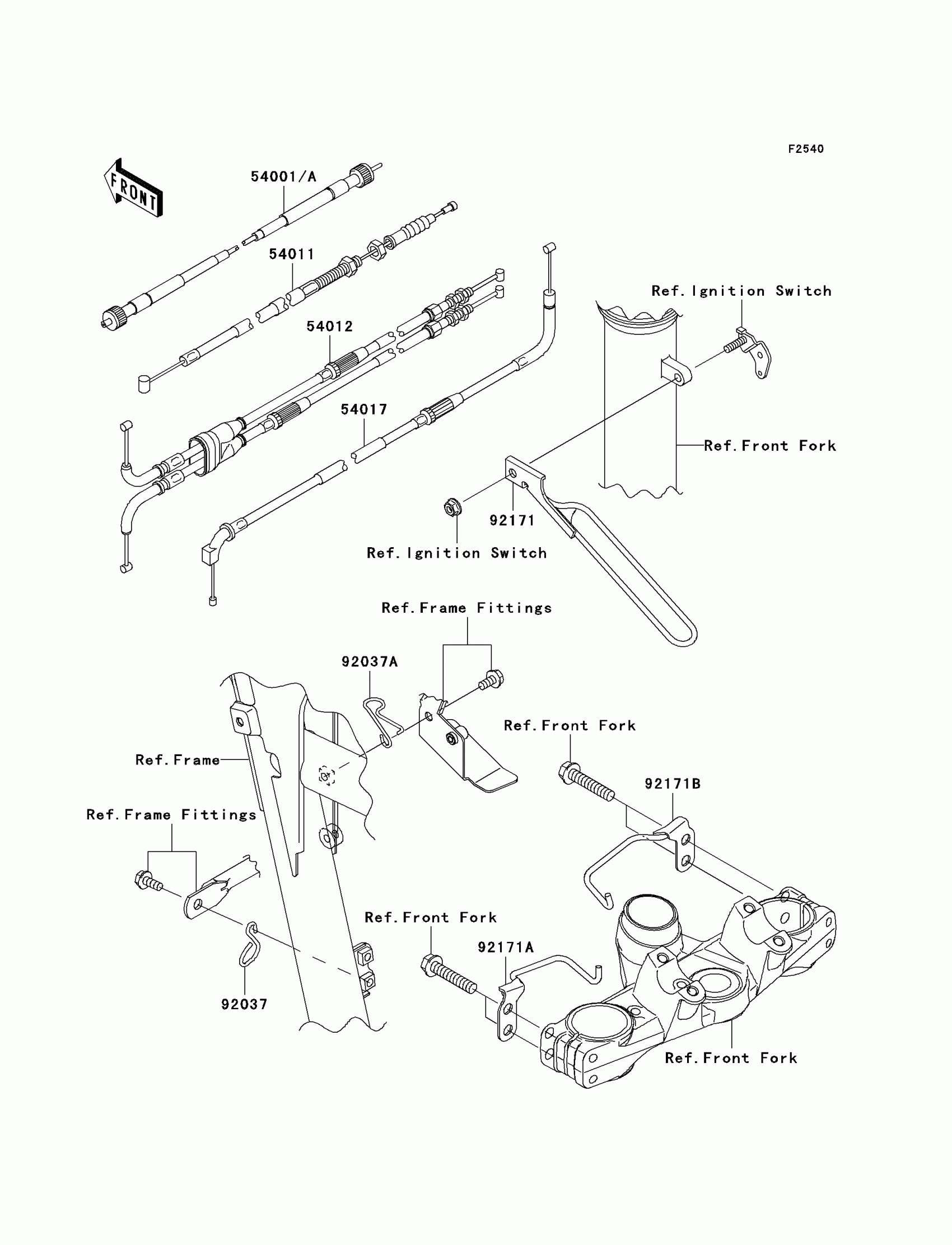 F2540

FRONT

54001/A

54011

54012

54017

Ref. Ignition Switch

Ref. Front Fork

92171

Ref. Ignition Switch

Ref. Frame Fittings

92037A

Ref. Front Fork

Ref. Frame

92171B

Ref. Frame Fittings

Ref. Front Fork

92171A

92037

Ref. Front Fork