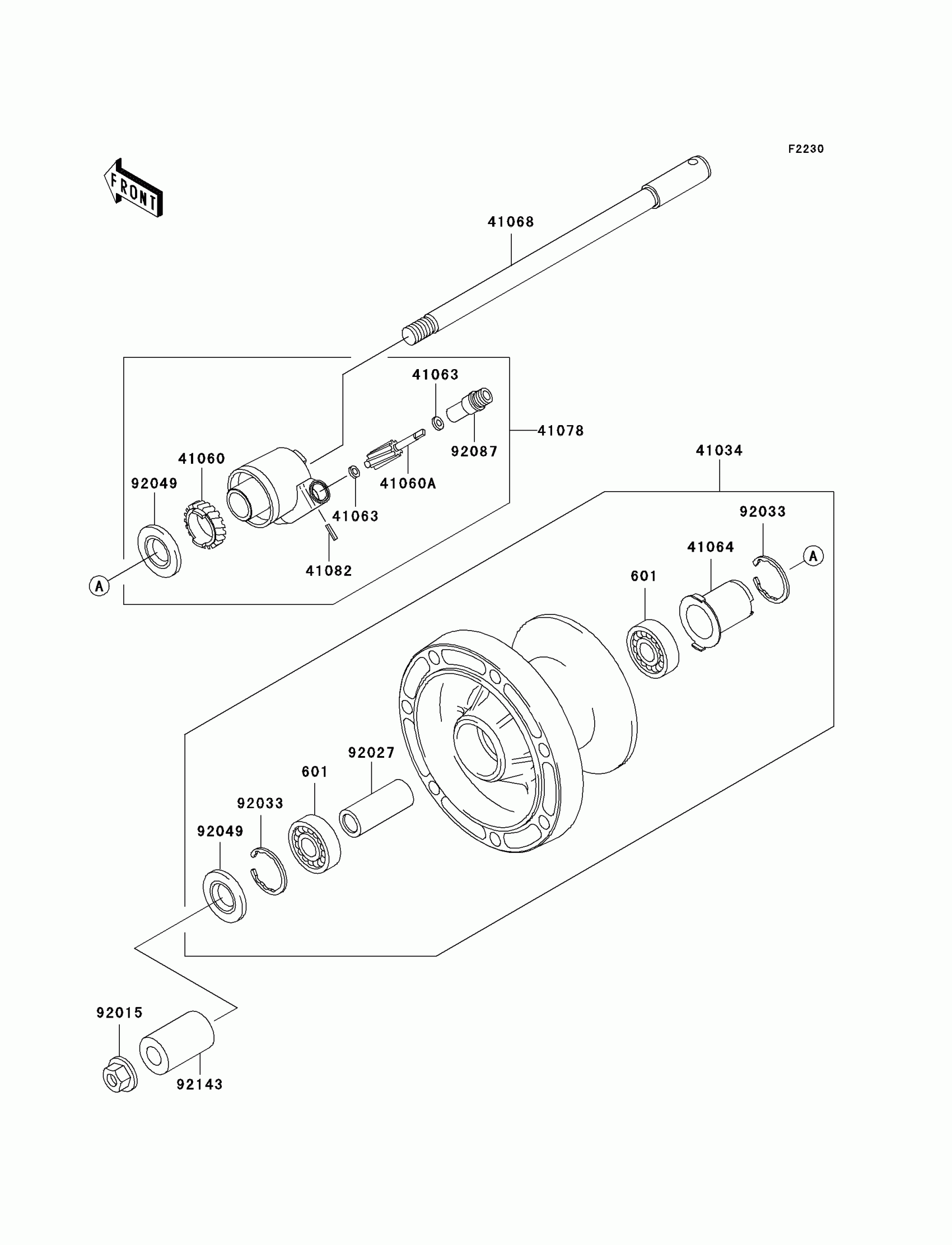 F2230

FRONT

41068

41063

41078

92087

41060

41060A

92049

41063

41082

A

41034

92033

41064

A

601

92027

601

92033

92049

92015

92143