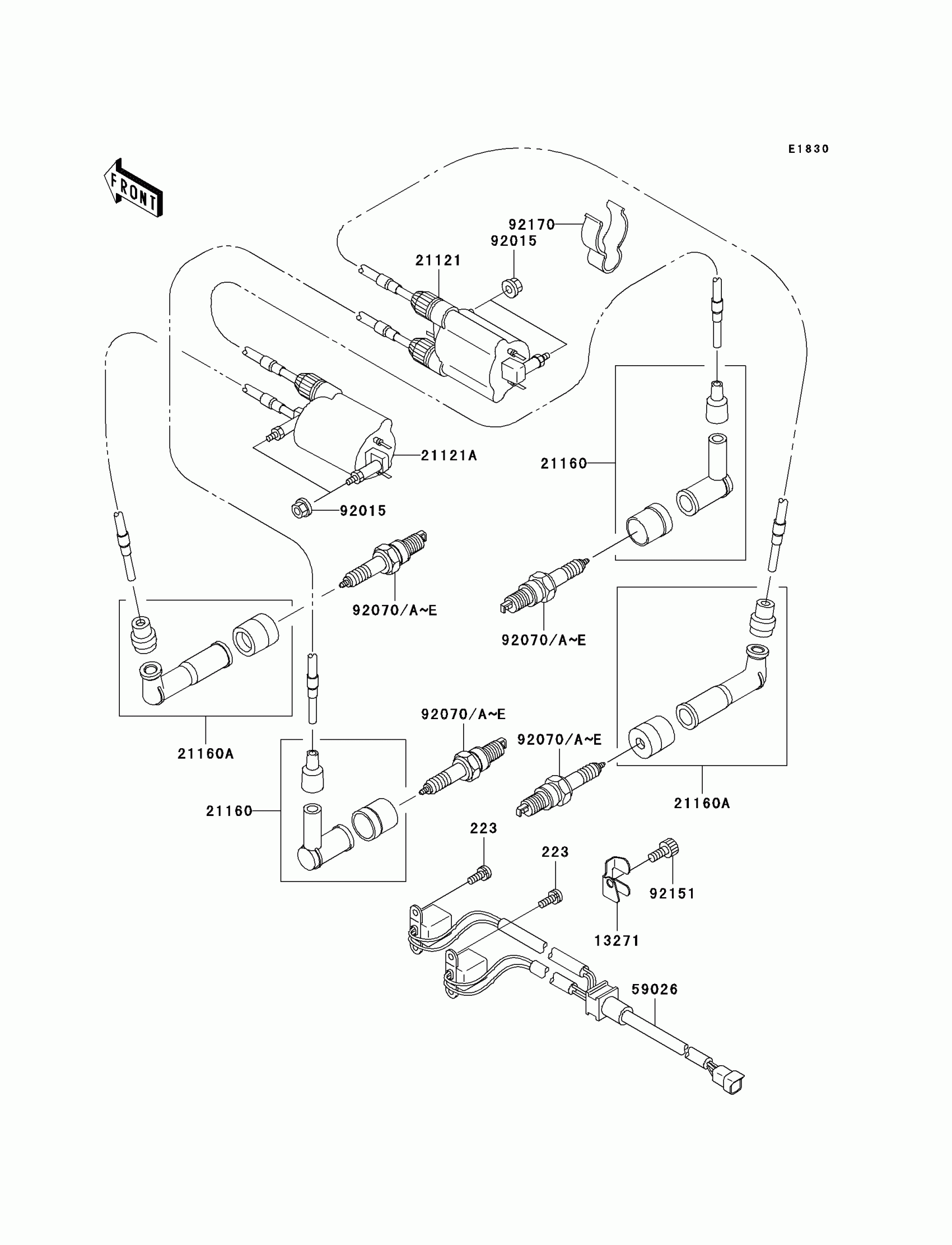 E1830

FRONT

92170
92015
21121
21121A
92015
21160
92070/A~E
92070/A~E
21160A
92070/A~E
92070/A~E
21160
21160A
223
223
92151
13271
59026