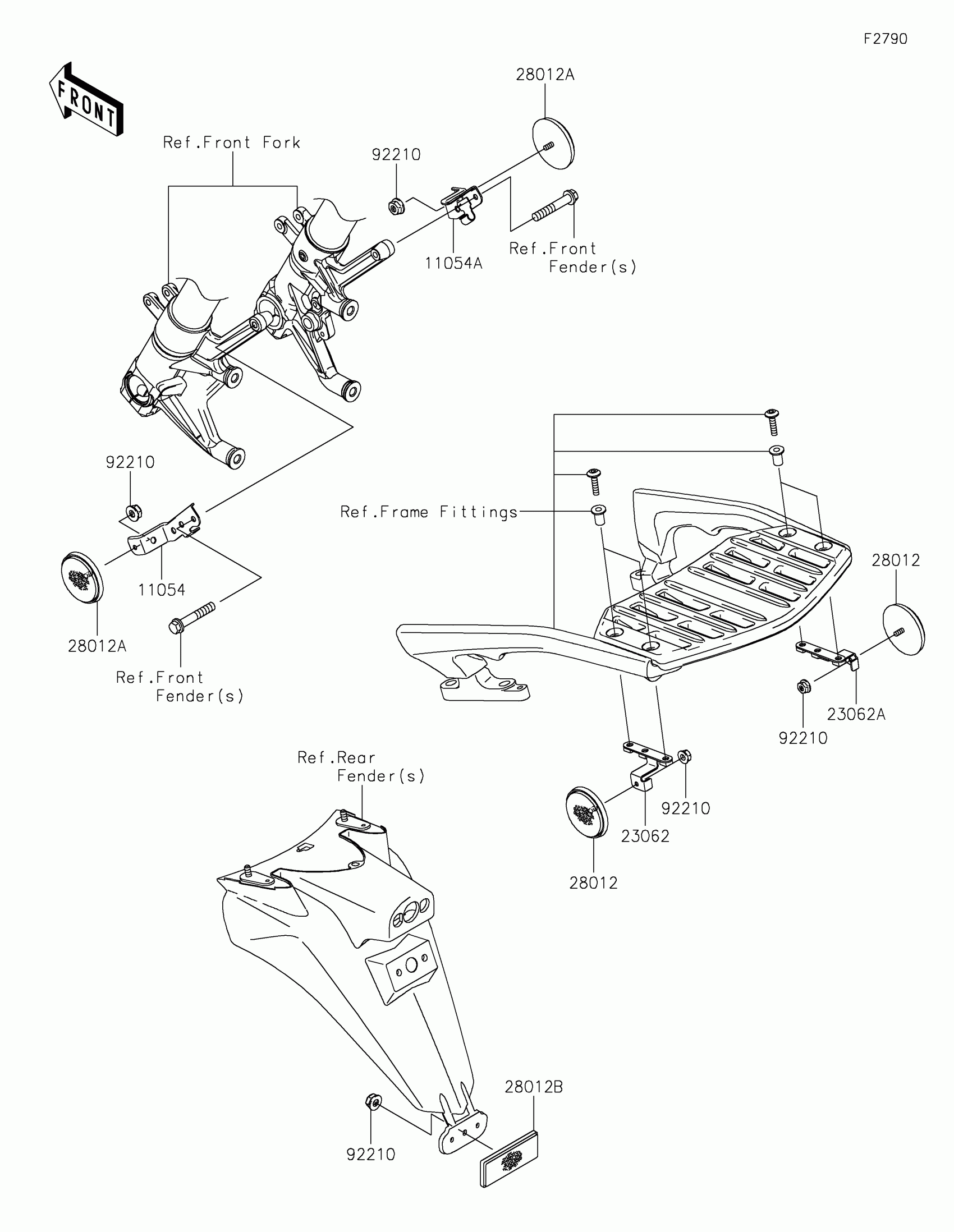 F2790

FRONT

28012A

Ref.Front Fork

92210

11054A

Ref.Front Fender(s)

92210

11054

28012A

Ref.Front Fender(s)

Ref.Frame Fittings

28012

23062A

92210

92210

23062

28012

Ref.Rear Fender(s)

28012B

92210