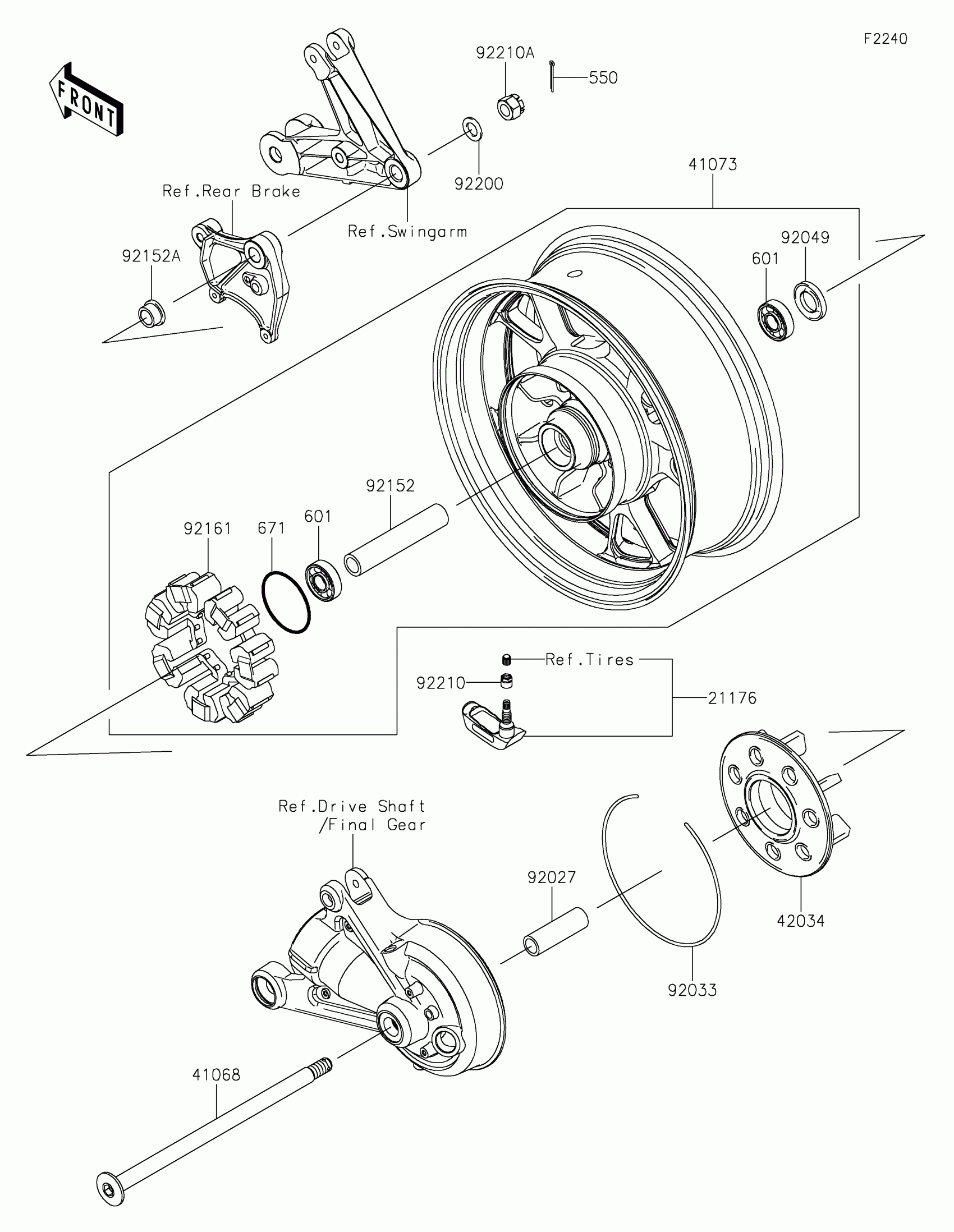 F2240

FRONT

92210A

550

92200

41073

Ref.Rear Brake

Ref.Swingarm

92152A

92049

601

92152

92161

671

601

Ref.Tires

92210

21176

Ref.Drive Shaft
/Final Gear

92027

42034

92033

41068