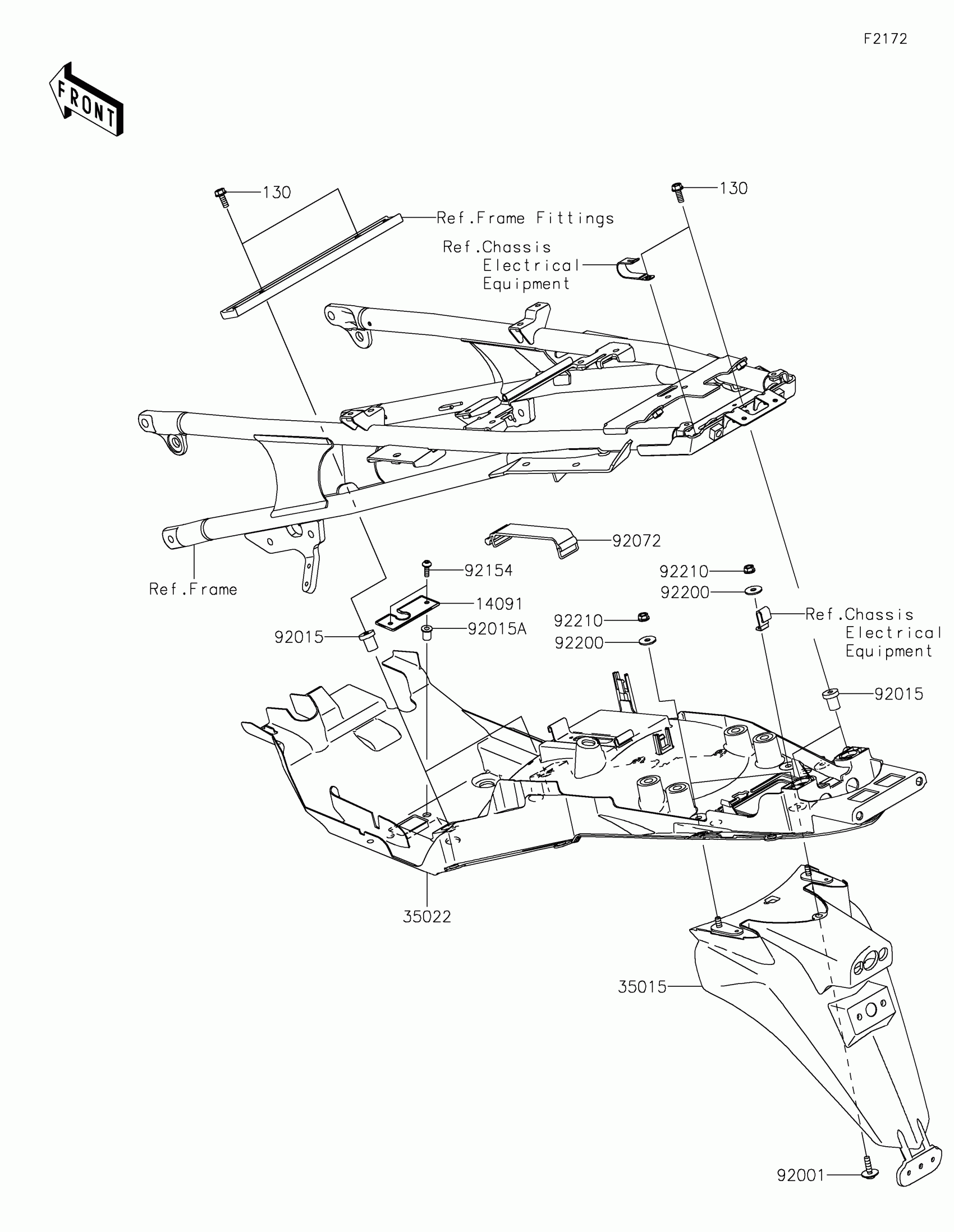 F2172

FRONT

130

130

Ref.Frame Fittings

Ref.Chassis Electrical Equipment

Ref.Frame

92072

92154

14091

92015

92015A

92210

92200

92210

92200

Ref.Chassis Electrical Equipment

92015

35022

35015

92001