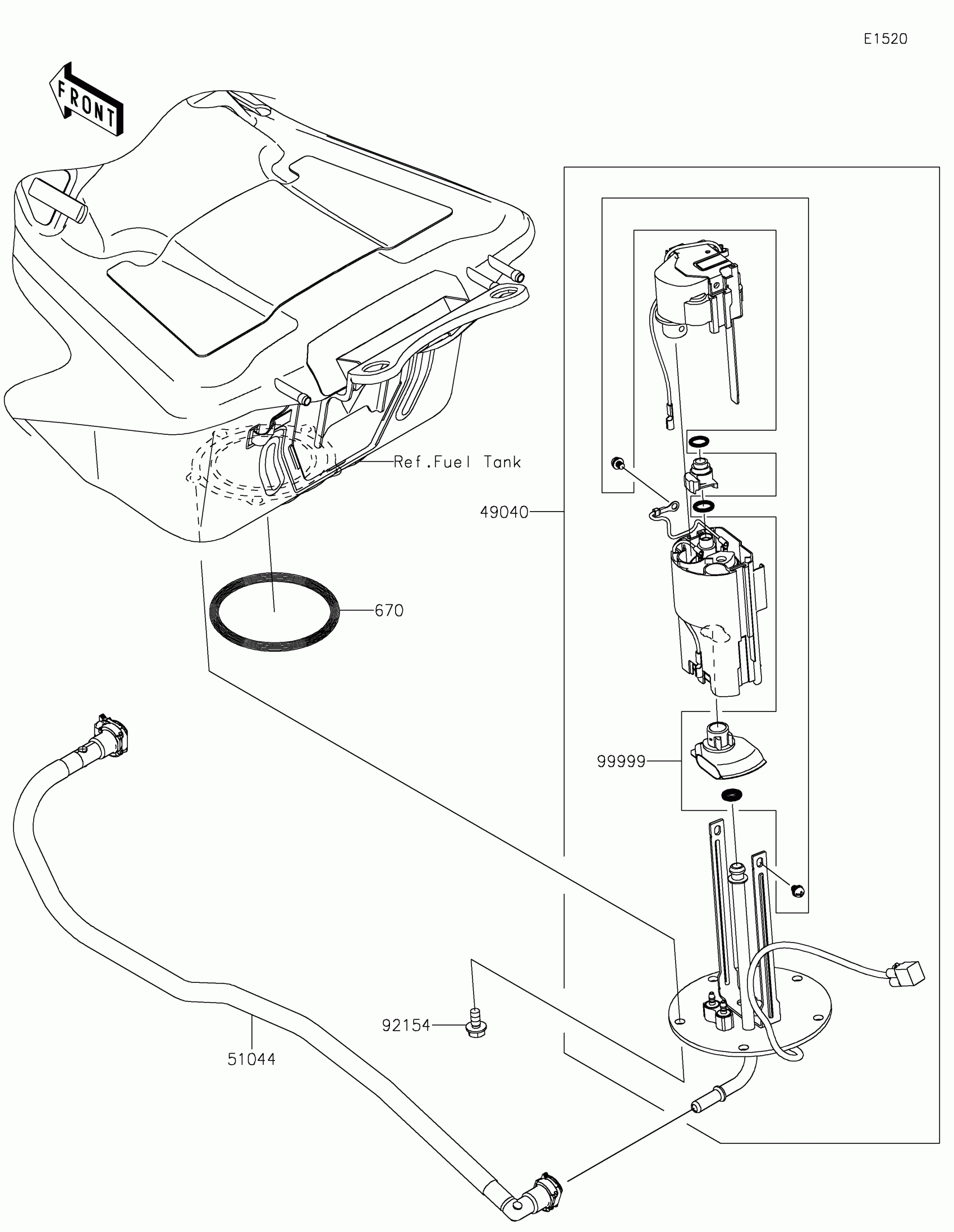 E1520

FRONT

Ref.Fuel Tank

49040

670

99999

92154

51044