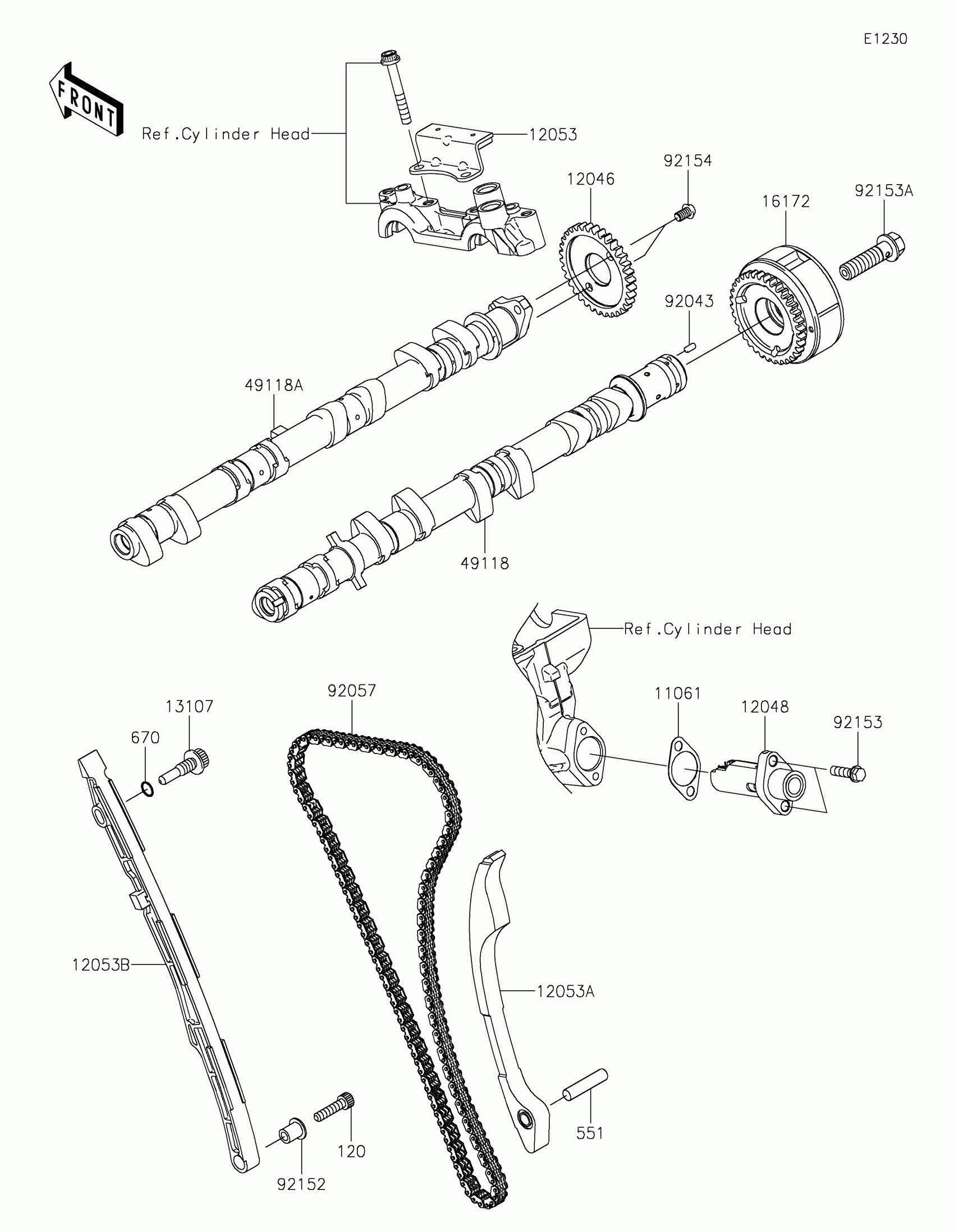 E1230

FRONT

Ref.Cylinder Head

12053

92154

12046

16172

92153A

92043

49118A

49118

Ref.Cylinder Head

92057

13107

670

11061

12048

92153

12053B

12053A

551

120

92152