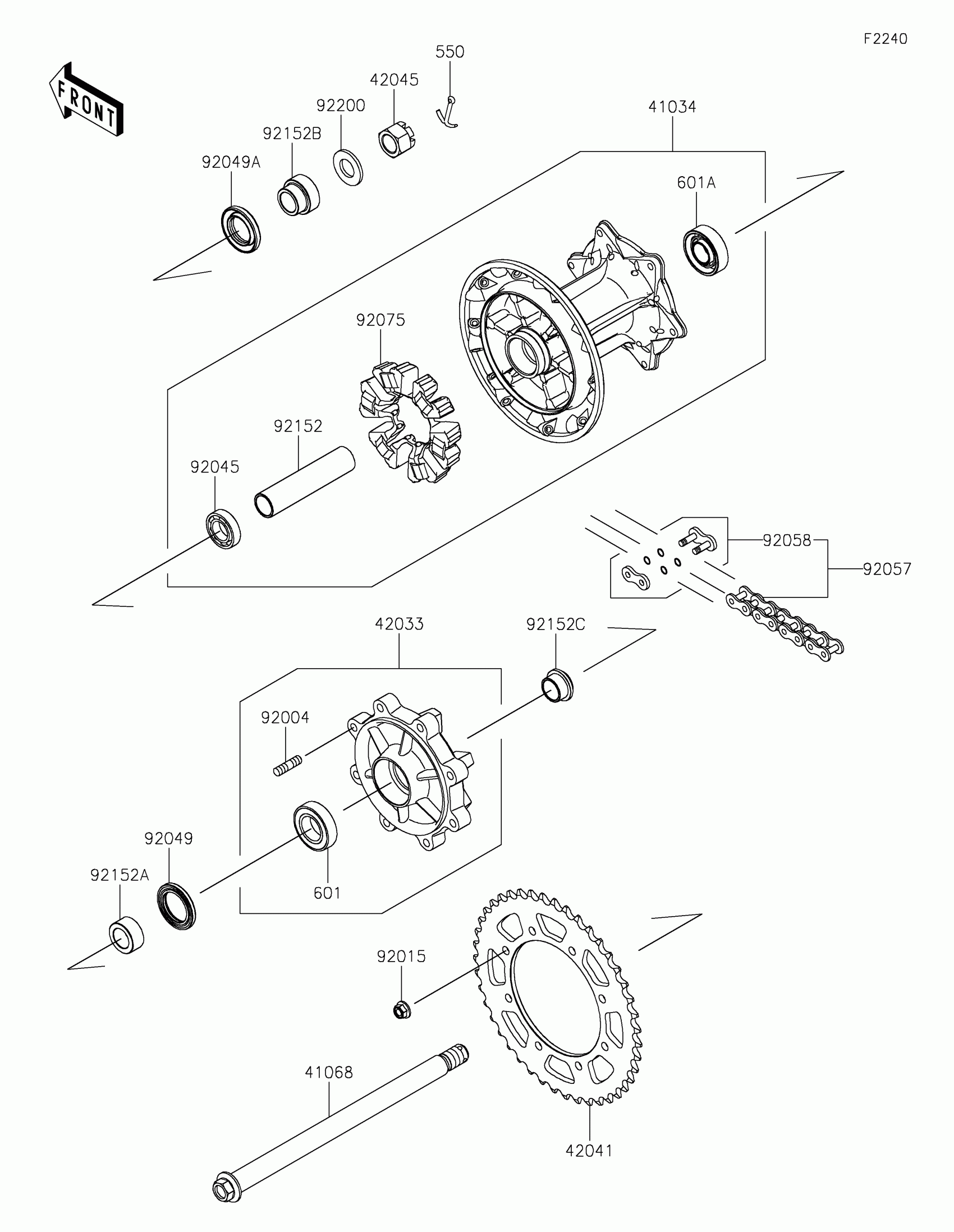 F2240

FRONT

550
42045
92200
92152B
92049A
41034
601A
92075
92152
92045
92058
92057
42033
92152C
92004
92049
92152A
601
92015
41068
42041