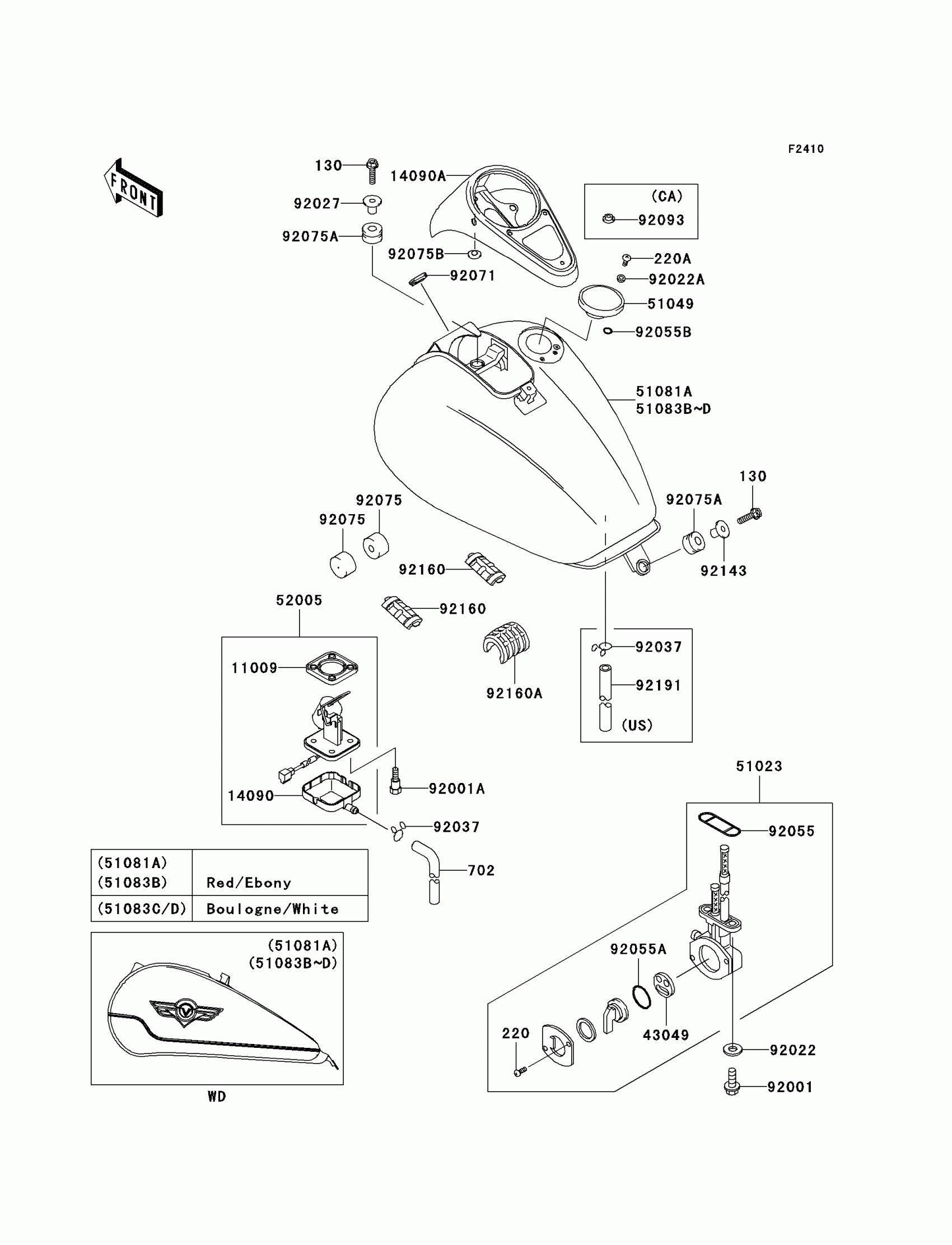 F2410

FRONT

130
14090A
92027
92075A
92075B
92071
(CA)
92093
220A
92022A
51049
92055B
51081A
51083B~D
130
92075A
92143
92075
92075
92160
92160
92160A
52005
11009
14090
92001A
92037
702
92037
92191
(US)
51023
92055
92055A
43049
220
92022
92001

| (51081A) (51083B) | Red/Ebony |
|---|---|
| (51083C/D) | Boulogne/White |

(51081A)
(51083B~D)
WD