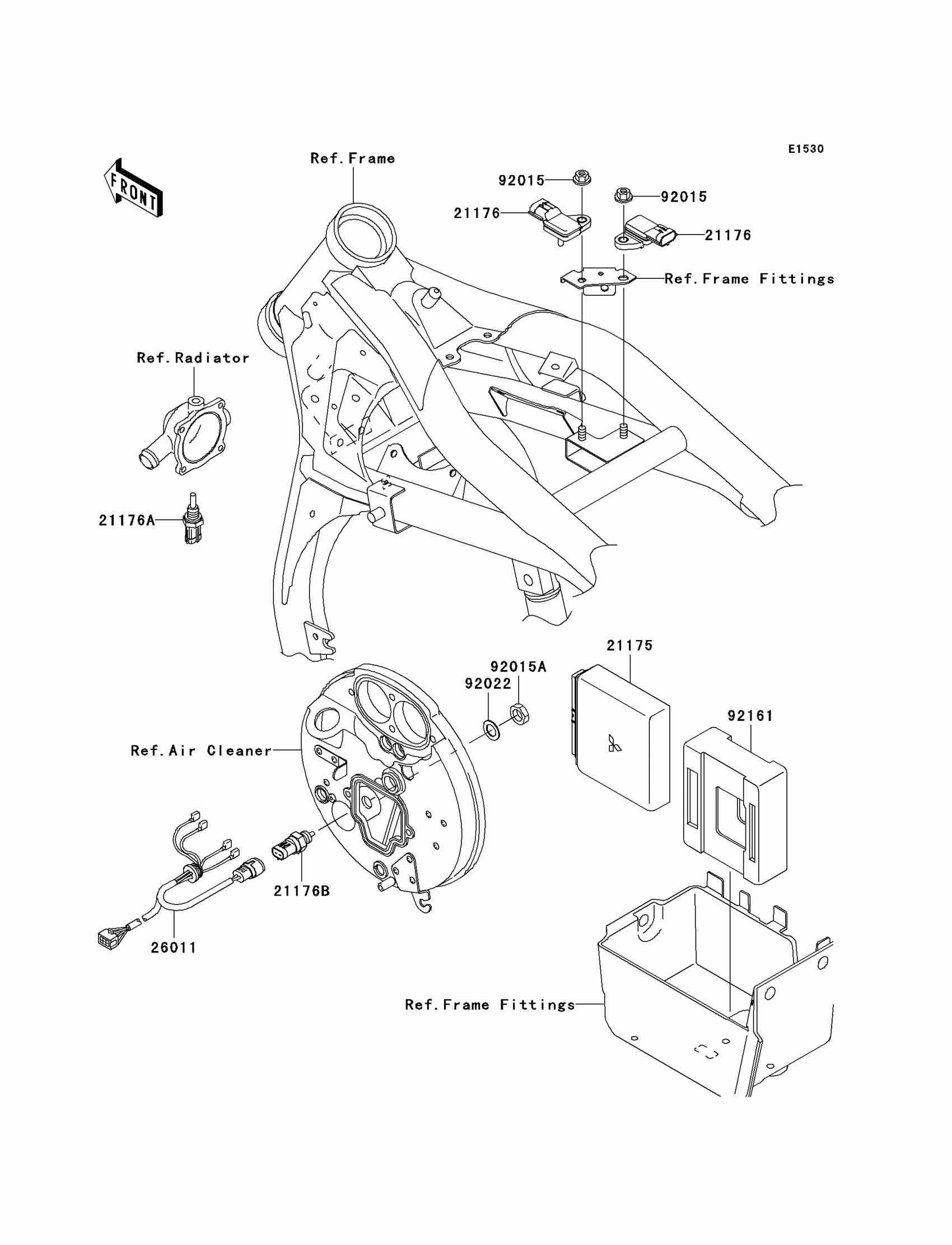 E1530

FRONT

Ref.Frame

92015

92015

21176

21176

Ref.Frame Fittings

Ref.Radiator

21176A

21175

92015A

92022

92161

Ref.Air Cleaner

21176B

26011

Ref.Frame Fittings