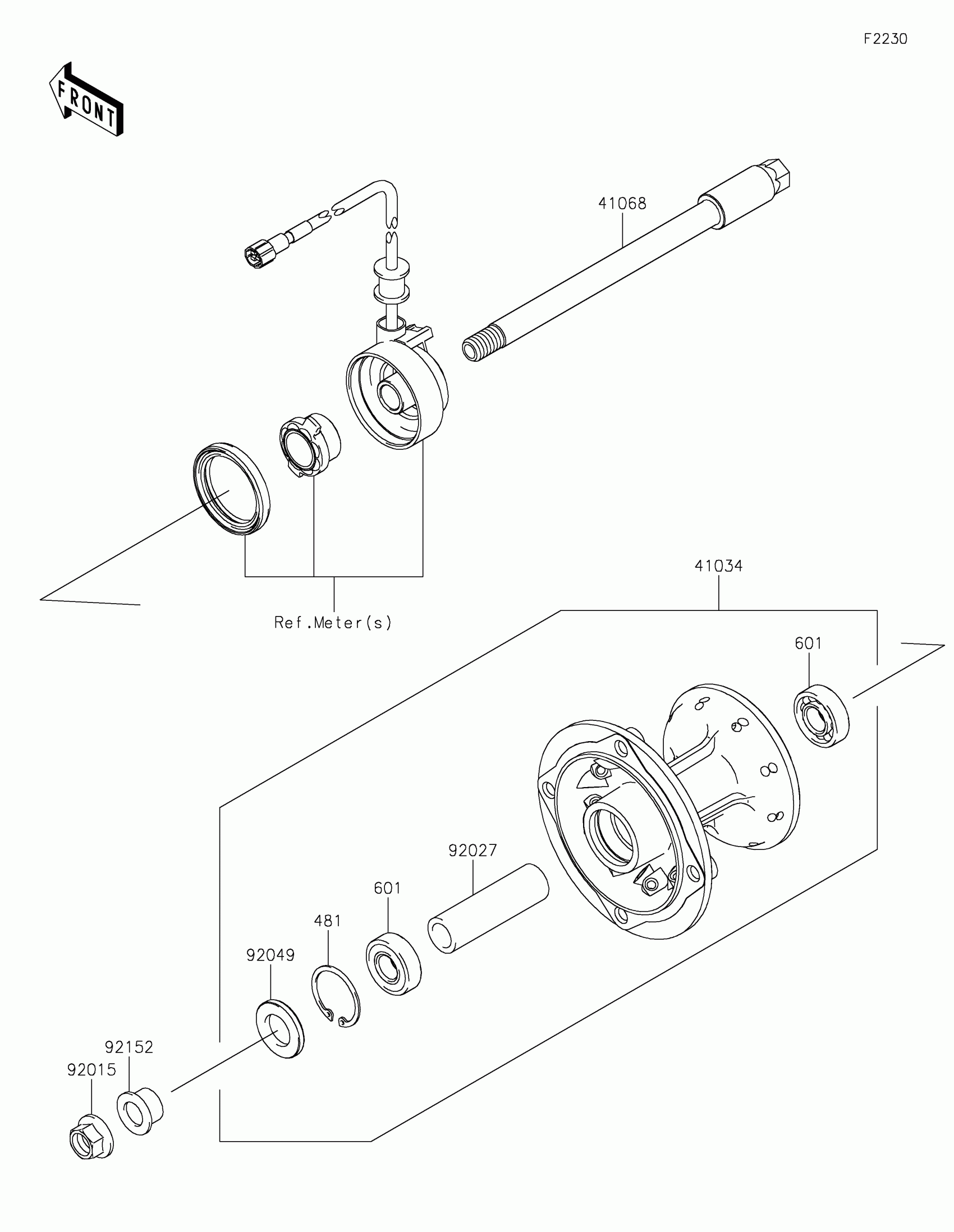 F2230

FRONT

41068

Ref.Meter(s)

41034

601

92027

601

481

92049

92152

92015