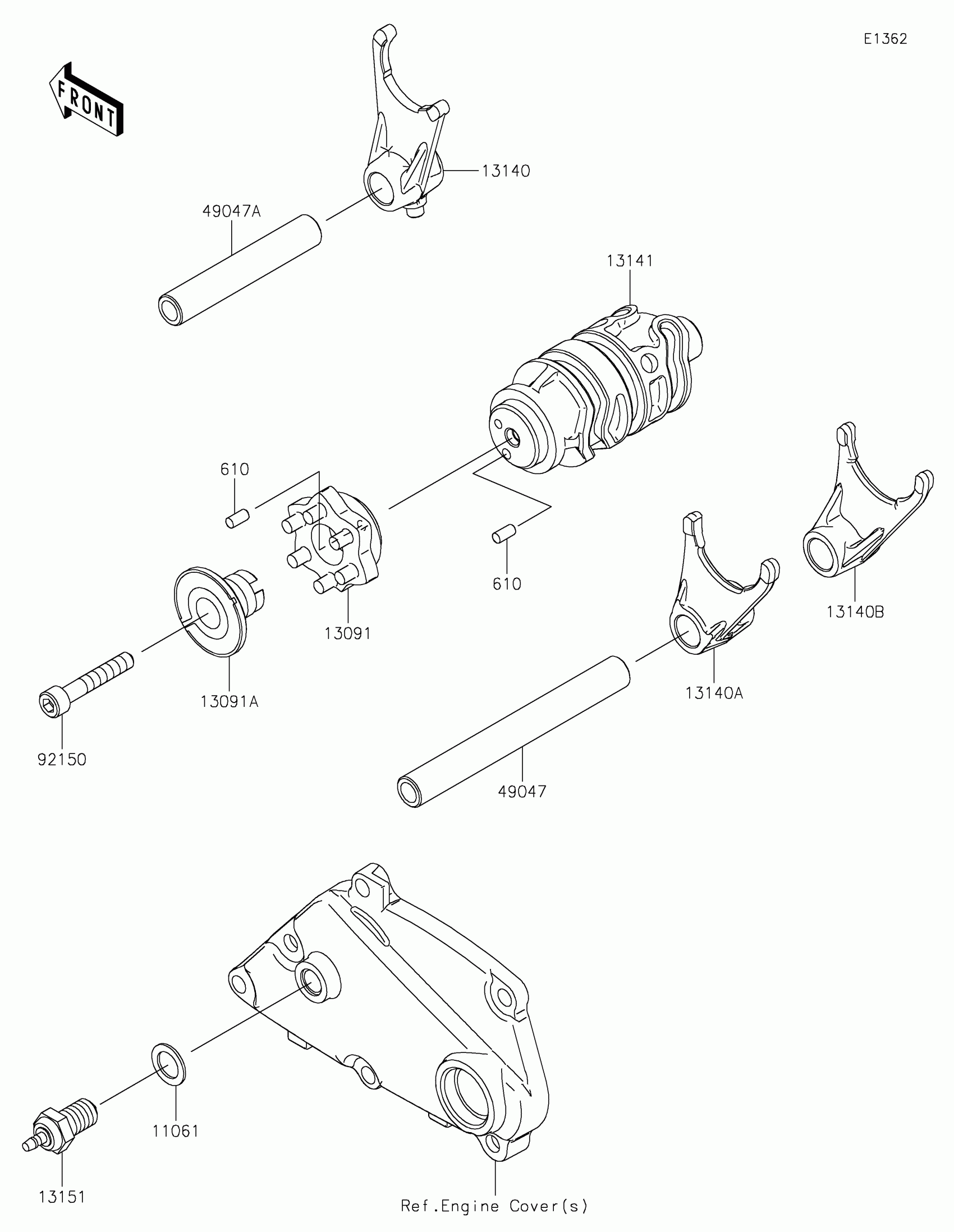 E1362

FRONT

13140

49047A

13141

610

610

13091

13140B

13091A

13140A

92150

49047

11061

13151

Ref.Engine Cover(s)