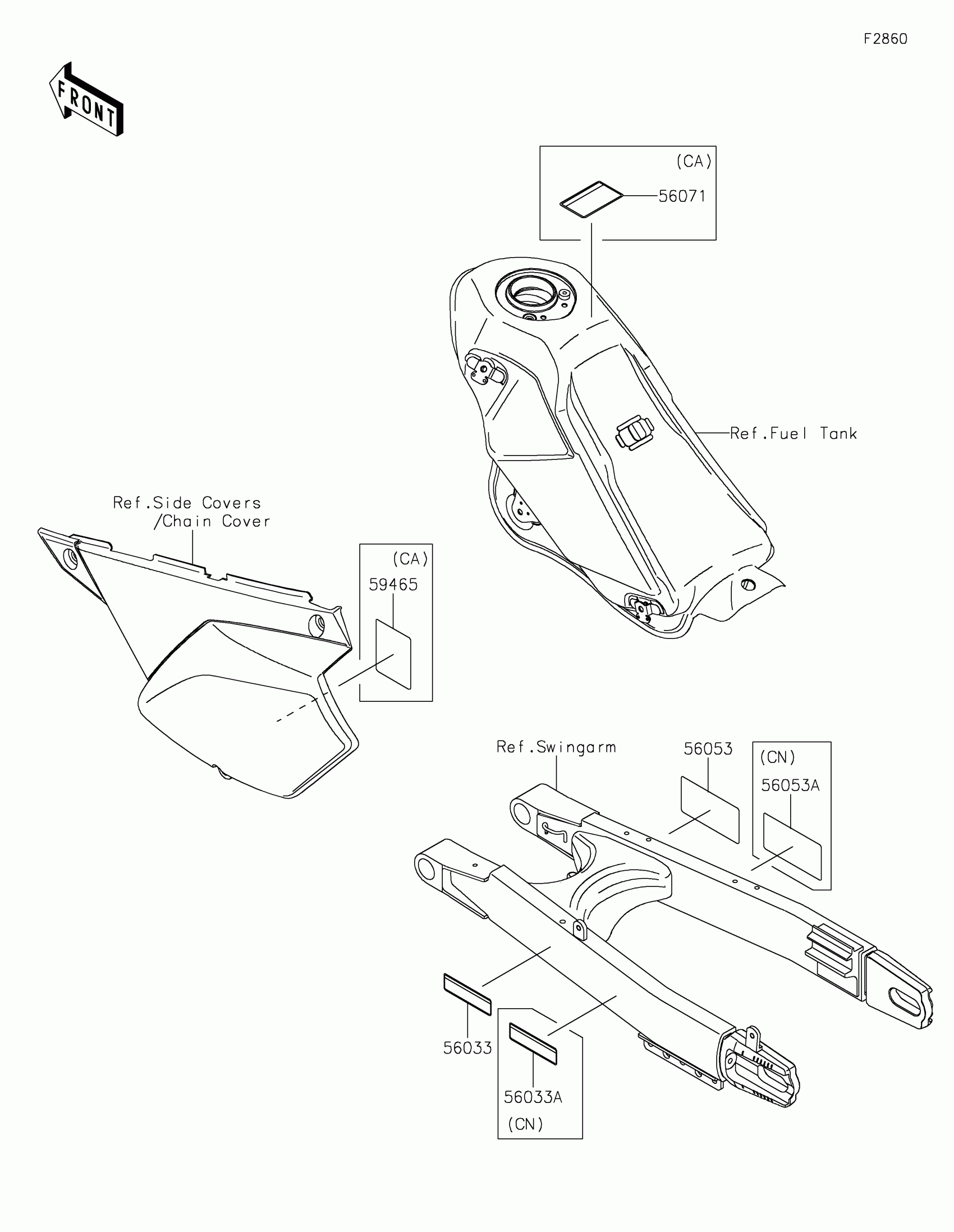 F2860

FRONT

(CA)
56071

Ref.Fuel Tank

Ref.Side Covers
/Chain Cover

(CA)
59465

Ref.Swingarm

56053

(CN)
56053A

56033

56033A
(CN)