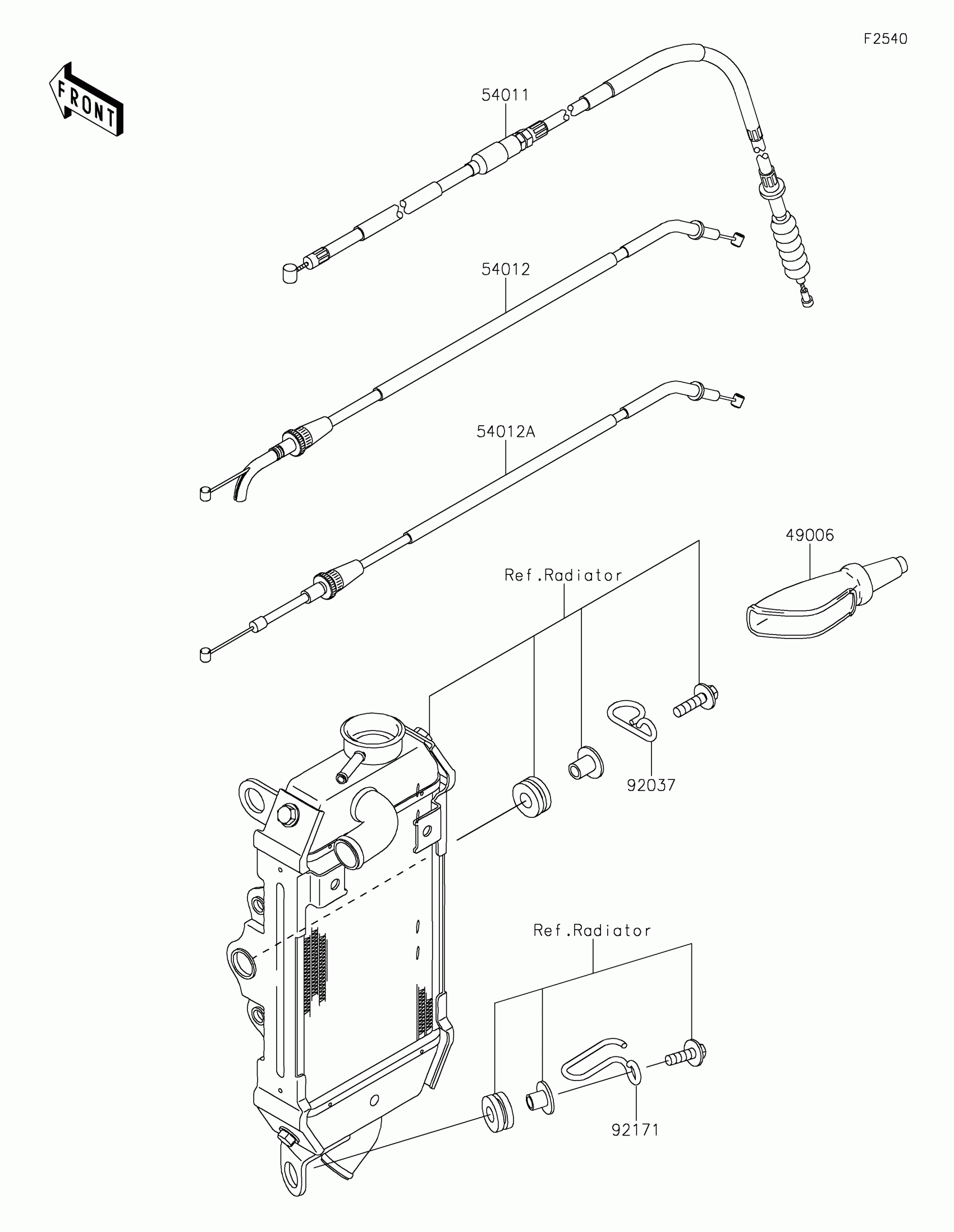 F2540

FRONT

54011

54012

54012A

49006

Ref.Radiator

92037

Ref.Radiator

92171