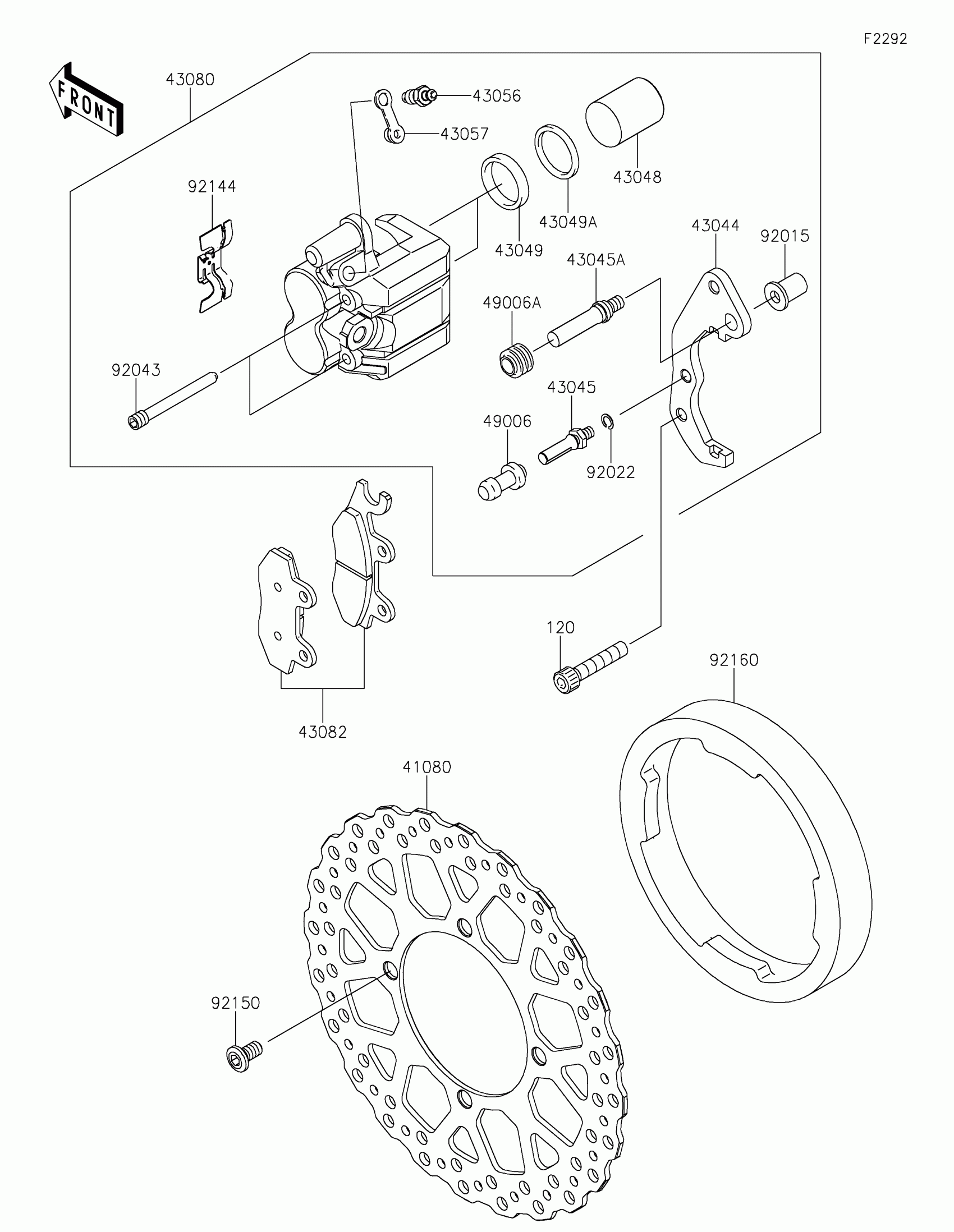 F2292

FRONT

43080

43056

43057

43048

92144

43049A

43049

43044

92015

43045A

49006A

92043

43045

49006

92022

120

92160

43082

41080

92150