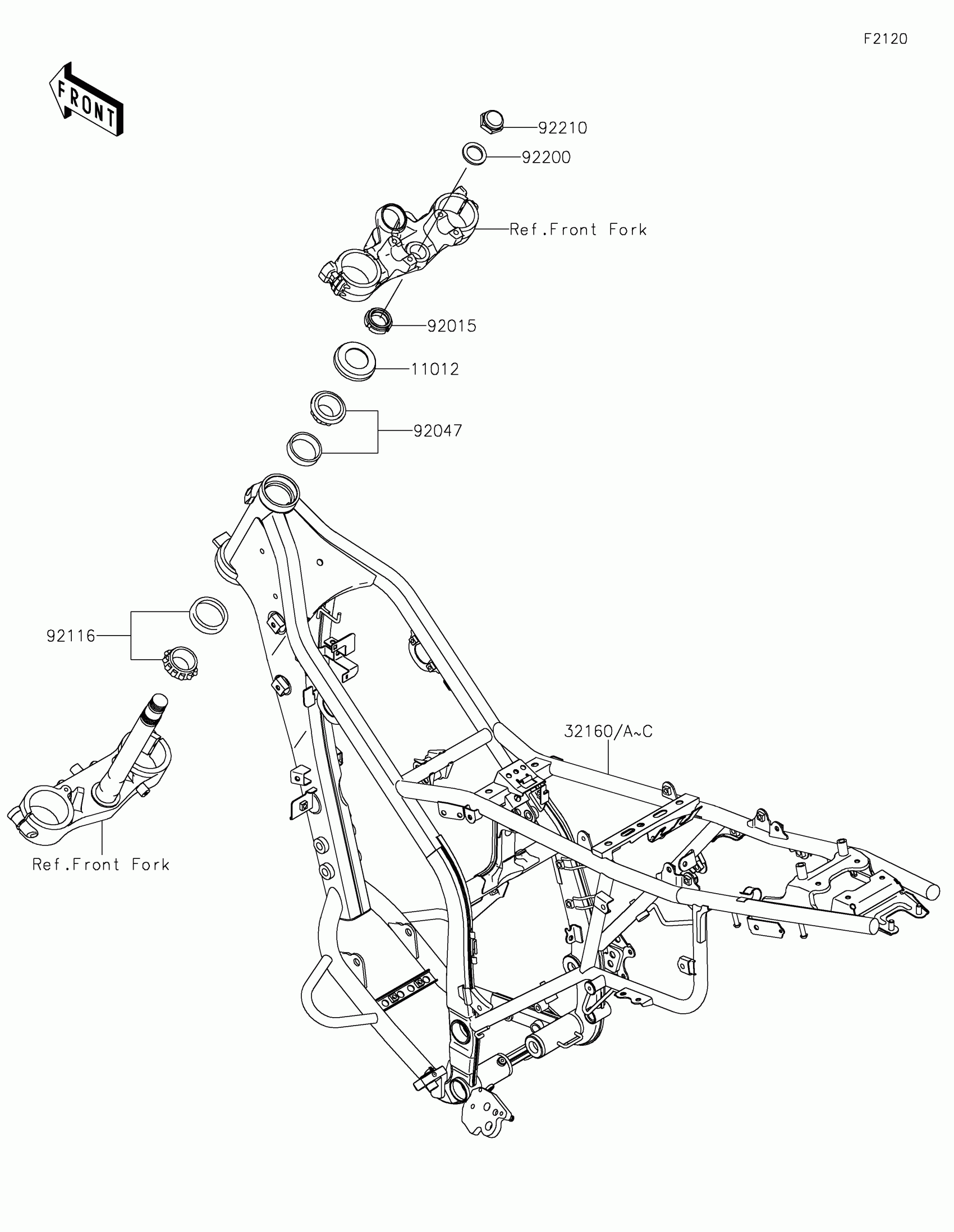 F2120

FRONT

92210

92200

Ref.Front Fork

92015

11012

92047

92116

32160/A~C

Ref.Front Fork