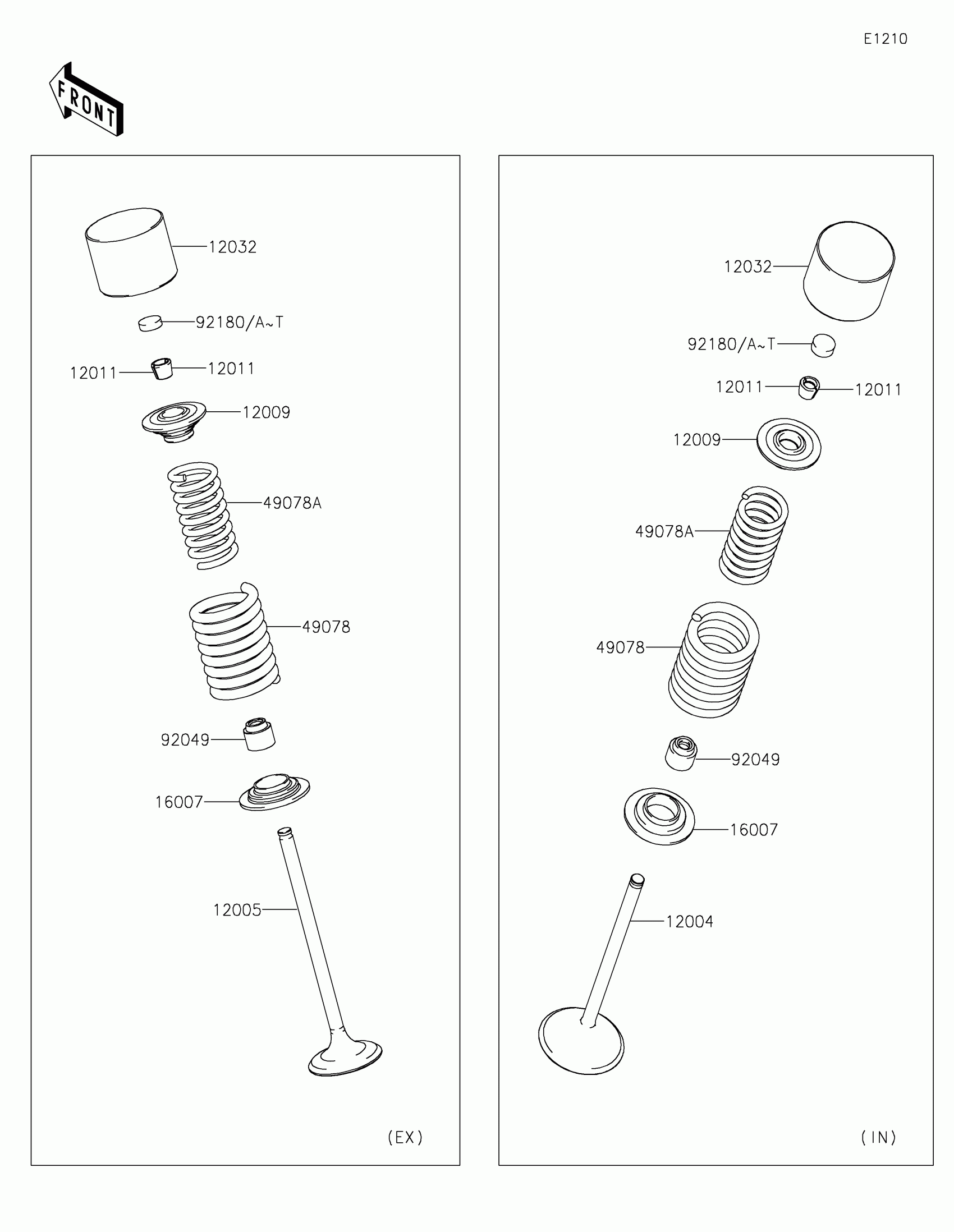 E1210

FRONT

12032
92180/A~T
12011
12011
12009
49078A
49078
92049
16007
12005
(EX)

12032
92180/A~T
12011
12011
12009
49078A
49078
92049
16007
12004
(IN)