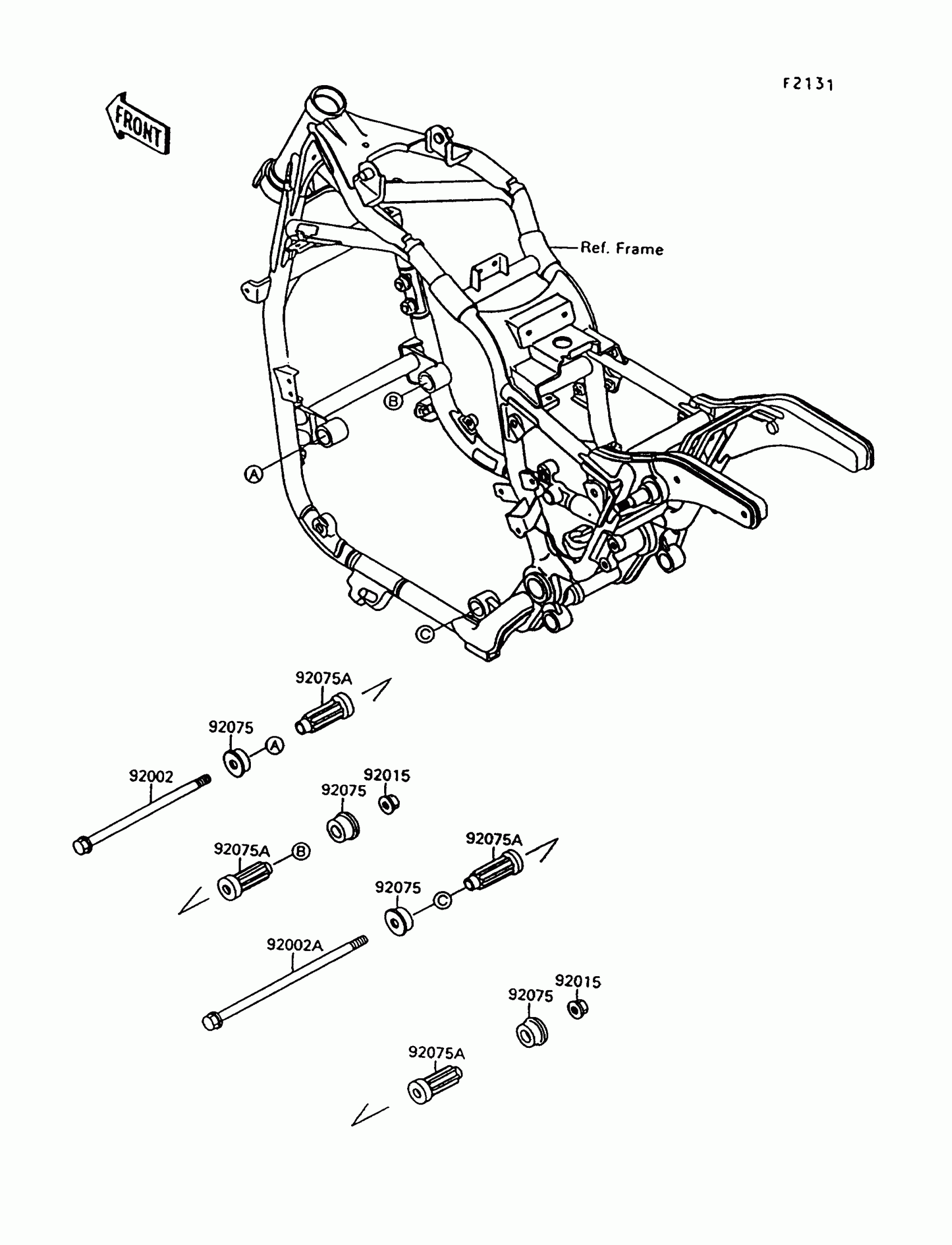 F2131

FRONT

Ref. Frame

B

A

C

92075A

92075

A

92002

92015

92075

92075A

B

92075A

92075

C

92002A

92015

92075

92075A