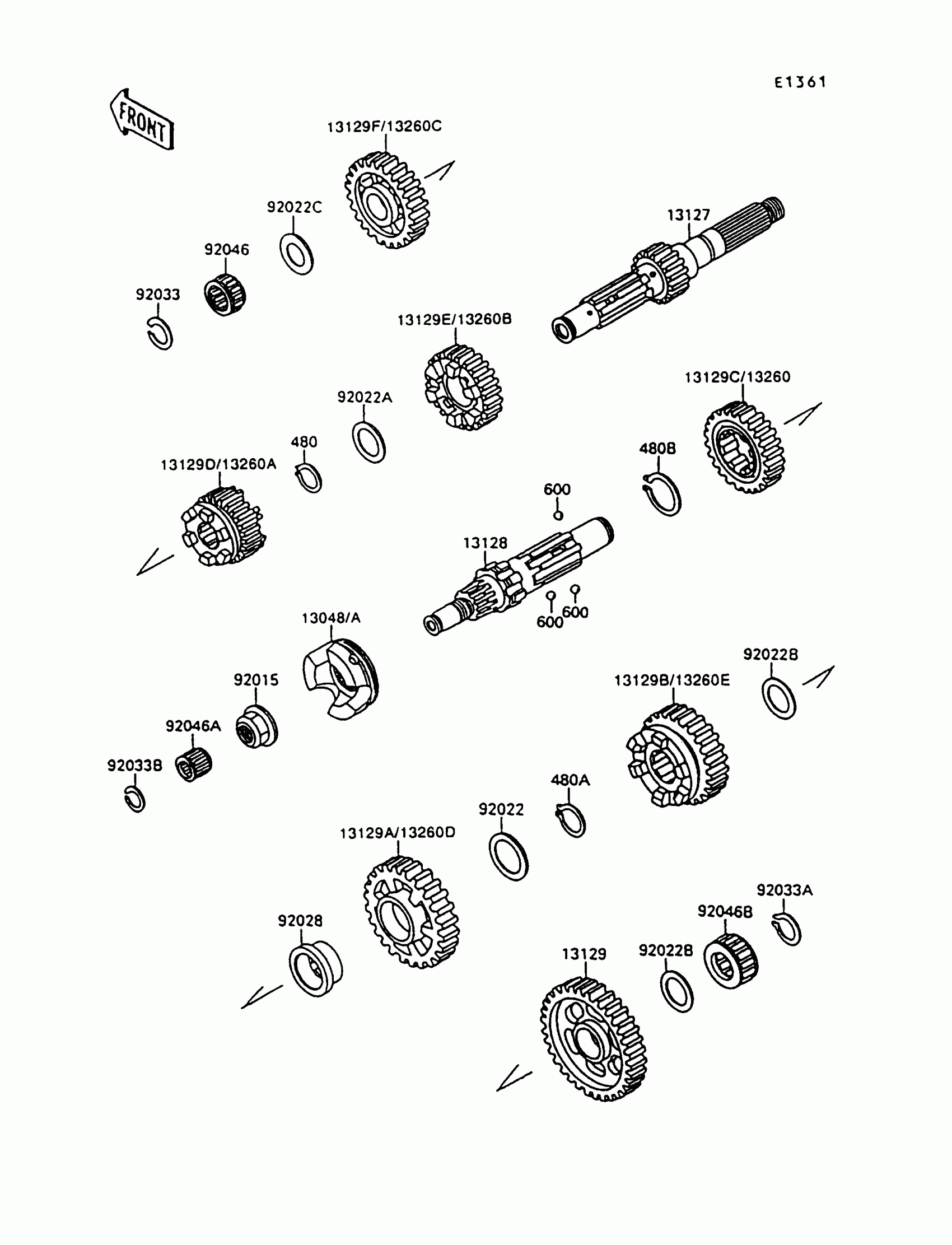 E1361

FRONT

13129F/13260C

92022C

13127

92046

92033

13129E/13260B

13129C/13260

92022A

480

480B

13129D/13260A

600

13128

600

600

13048/A

92022B

92015

13129B/13260E

92046A

92033B

480A

92022

13129A/13260D

92033A

92046B

92028

13129

92022B