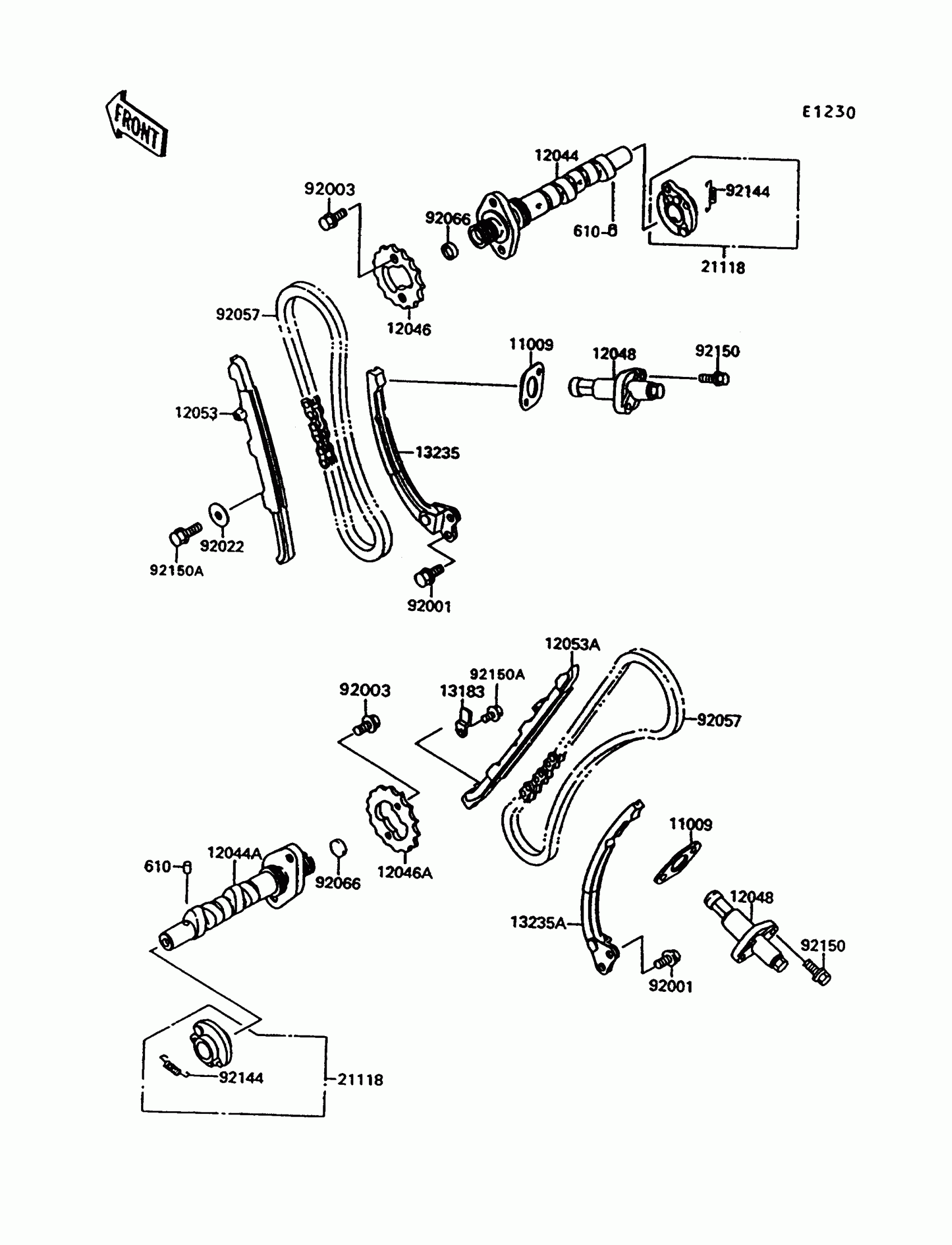 FRONT

E1230

12044
92003
92144
92066
610-6
21118
92057
12046
11009
12048
92150
12053
13235
92022
92150A
92001

12053A
92150A
92003
13183
92057
11009
610-6
12044A
92066
12046A
12048
13235A
92150
92001
92144
21118