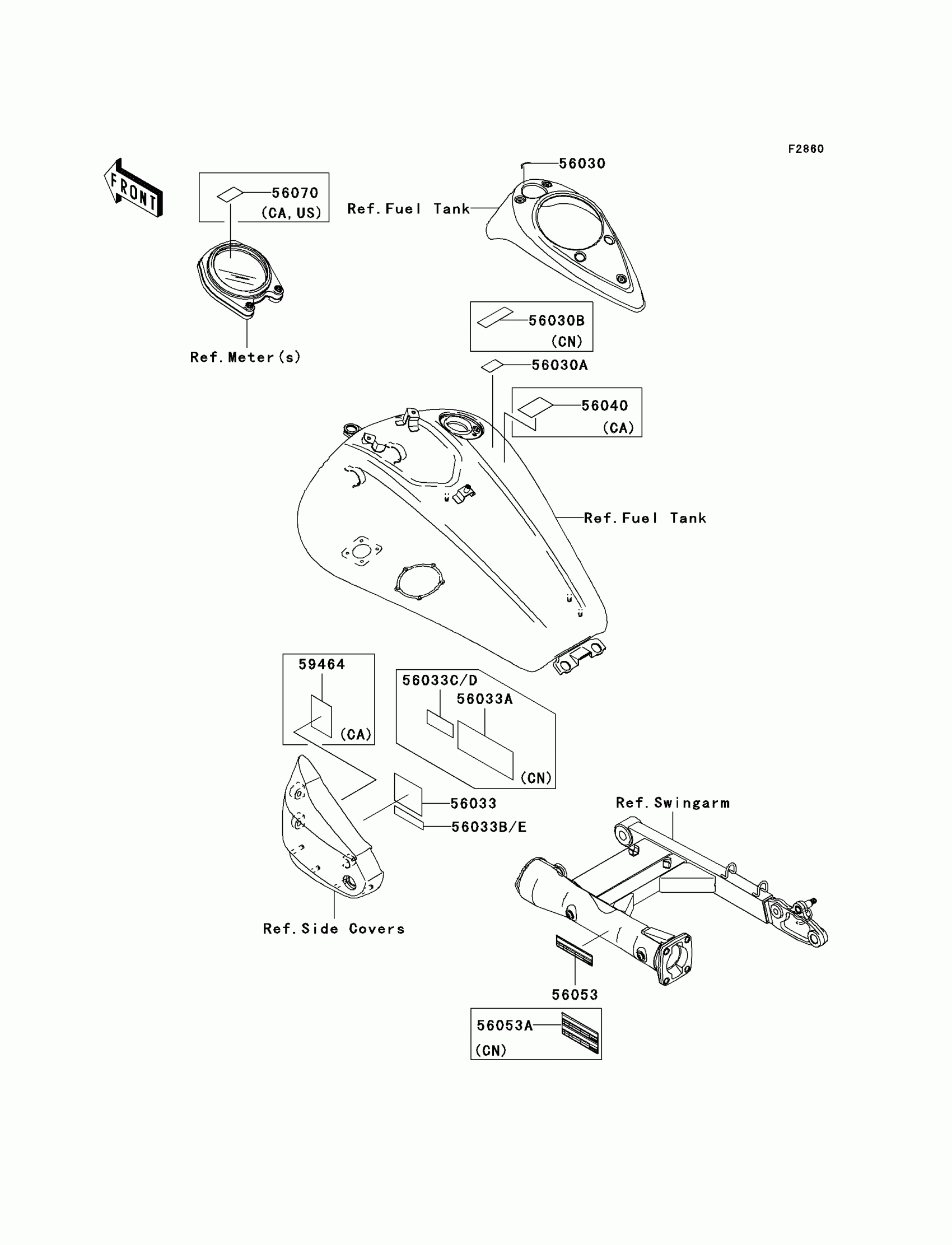 F2860

FRONT

56070
(CA, US)

Ref. Meter(s)

56030
Ref. Fuel Tank

56030B
(CN)

56030A

56040
(CA)

Ref. Fuel Tank

59464
(CA)

56033C/D
56033A
(CN)

56033
56033B/E

Ref. Side Covers

Ref. Swingarm

56053

56053A
(CN)