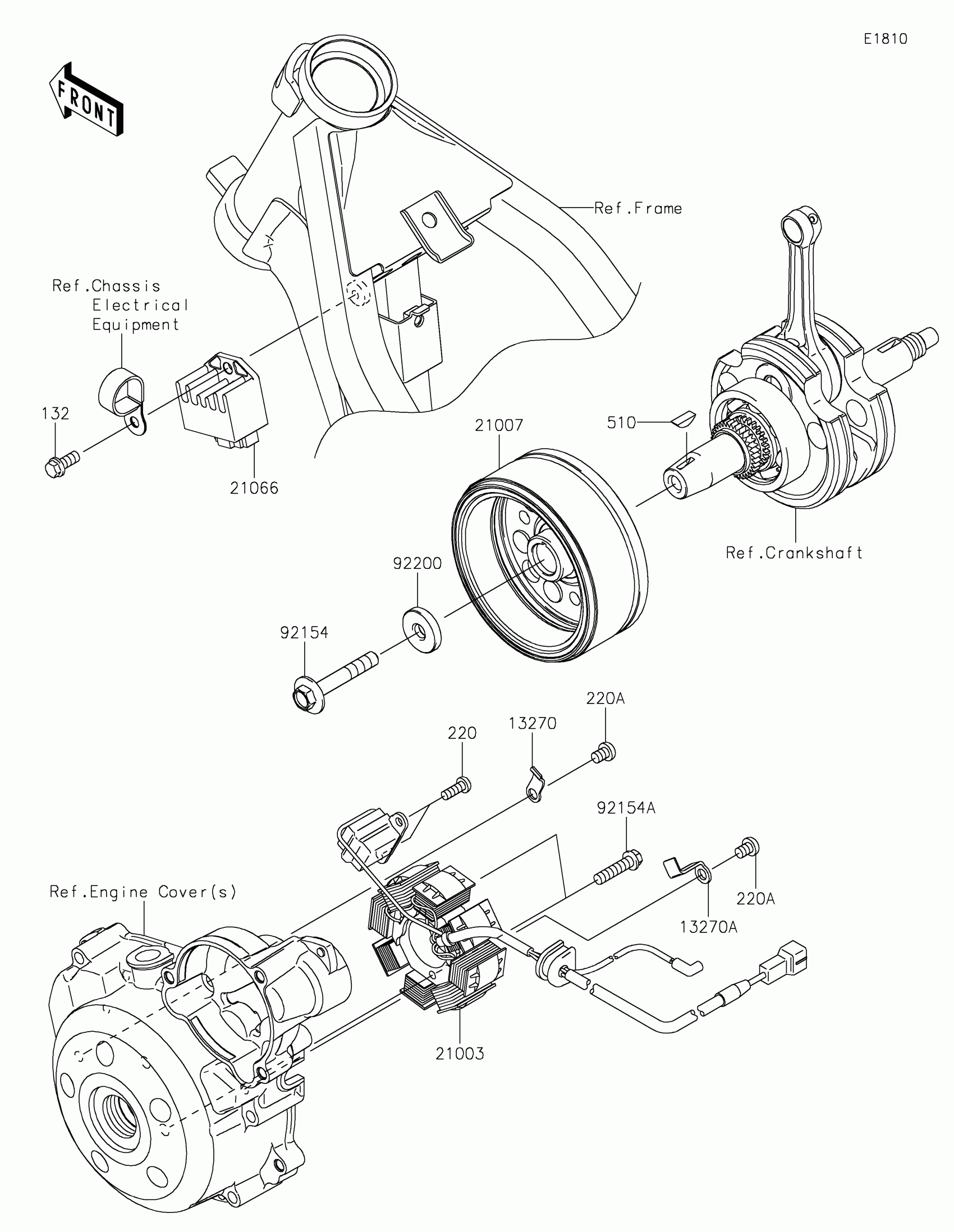 E1810

FRONT

Ref.Frame

Ref.Chassis Electrical Equipment

132

21066

21007

510

Ref.Crankshaft

92200

92154

220A

13270

220

92154A

220A

13270A

Ref.Engine Cover(s)

21003