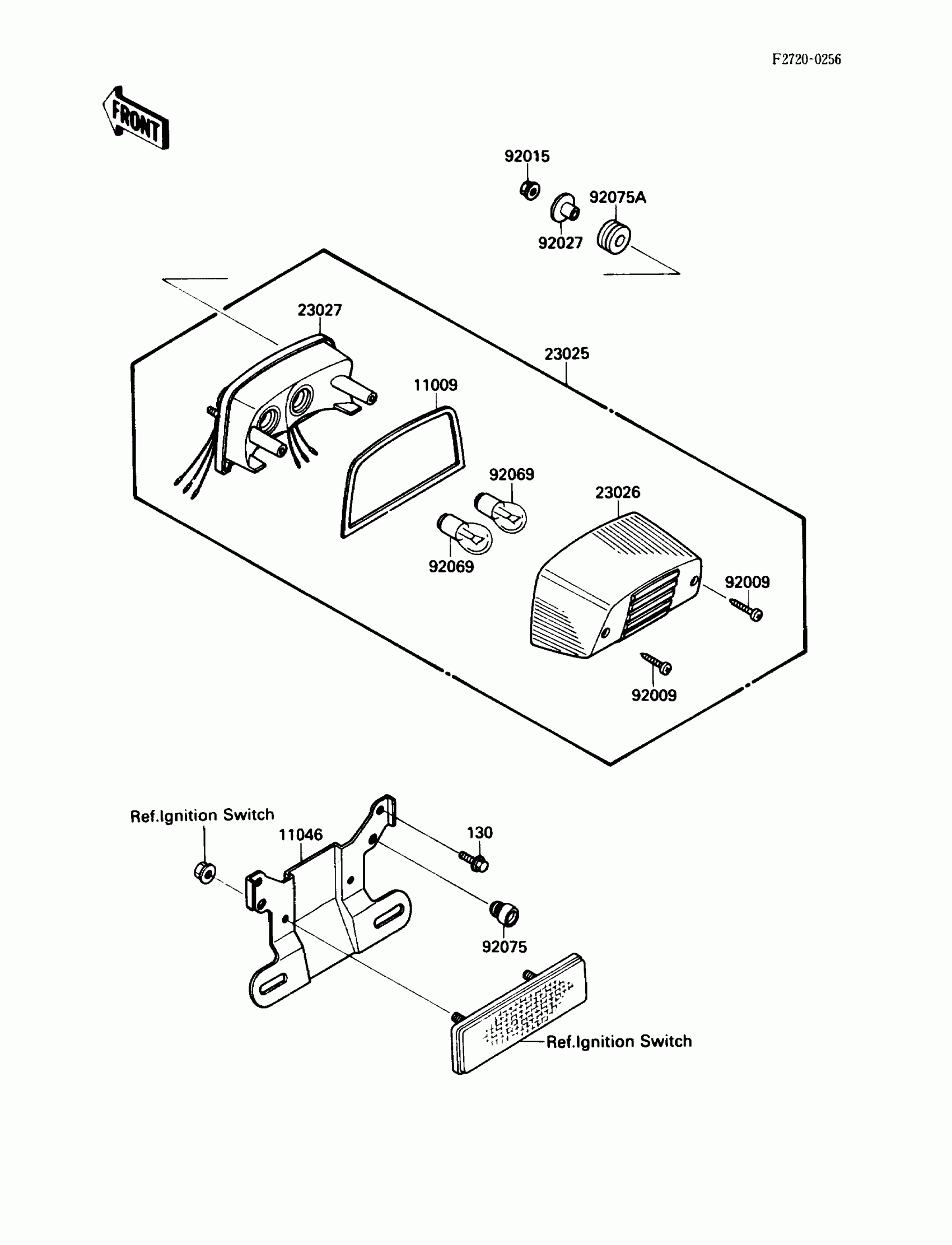 F2720-0256

FRONT

92015

92075A

92027

23027

23025

11009

92069

23026

92069

92009

92009

Ref.Ignition Switch

11046

130

92075

Ref.Ignition Switch