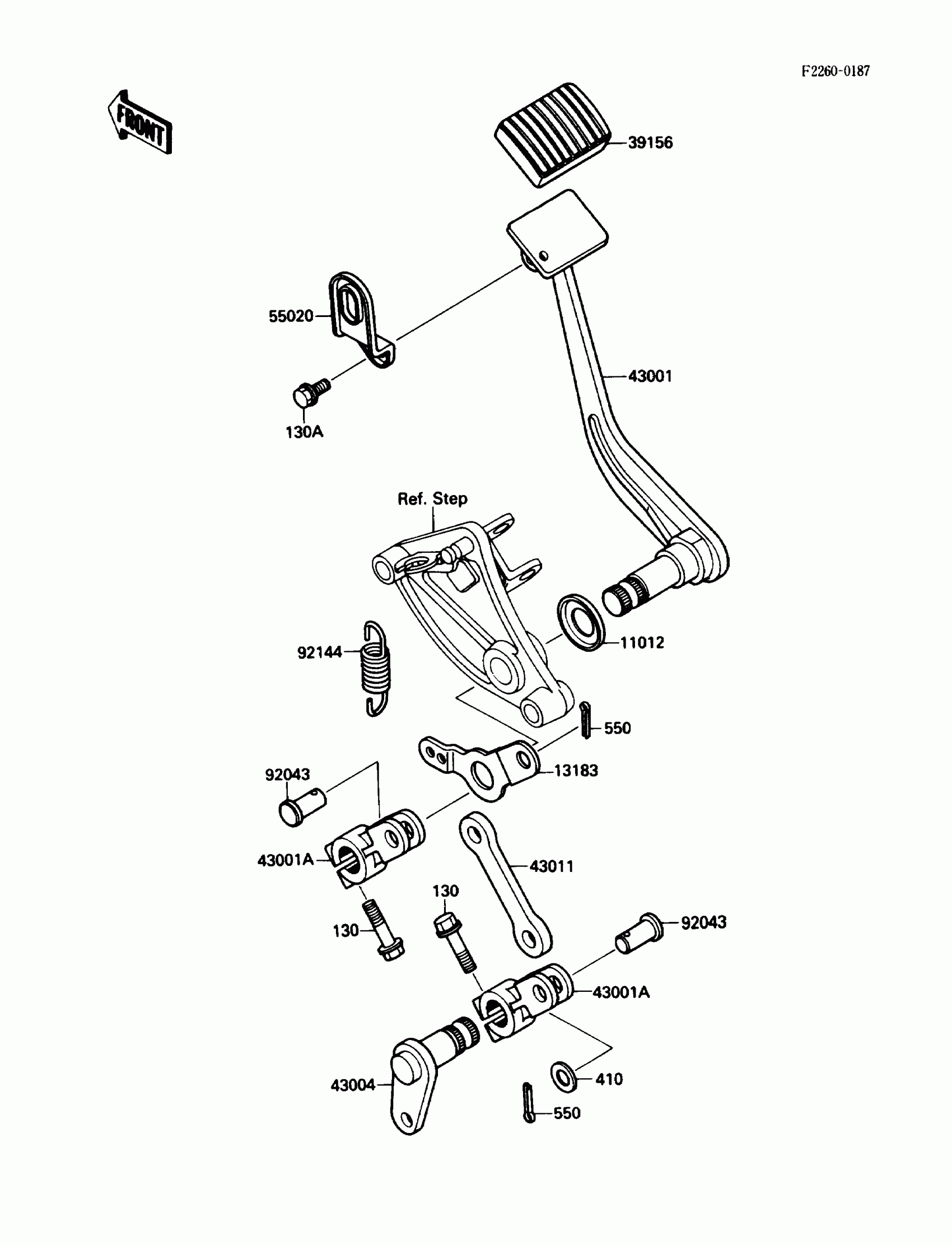 F2260-0187

FRONT

39156

55020

43001

130A

Ref. Step

92144

11012

550

92043

13183

43001A

43011

130

130

92043

43001A

43004

410

550