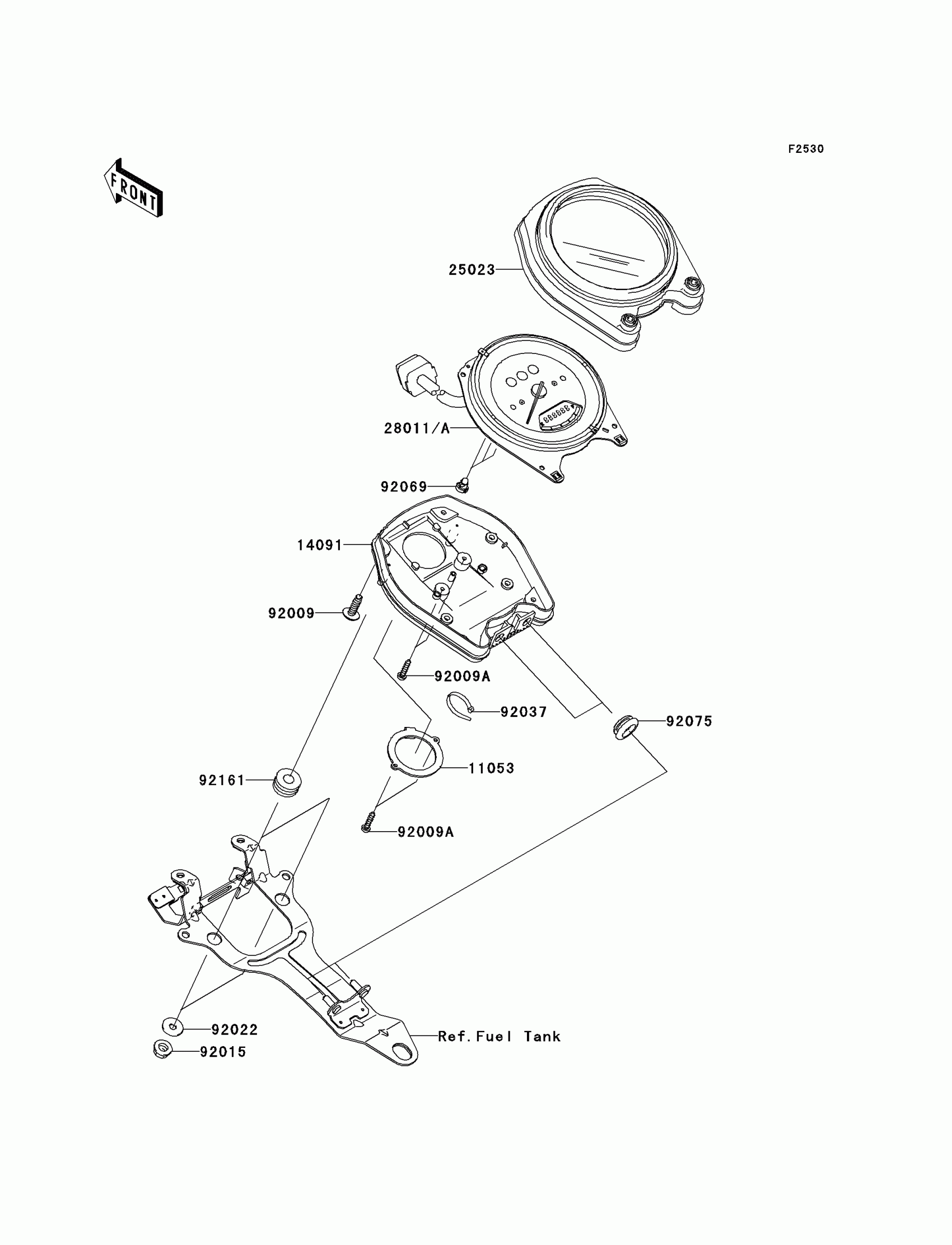 F2530

FRONT

25023

28011/A

92069

14091

92009

92009A

92037

92075

11053

92161

92009A

92022

92015

Ref.Fuel Tank