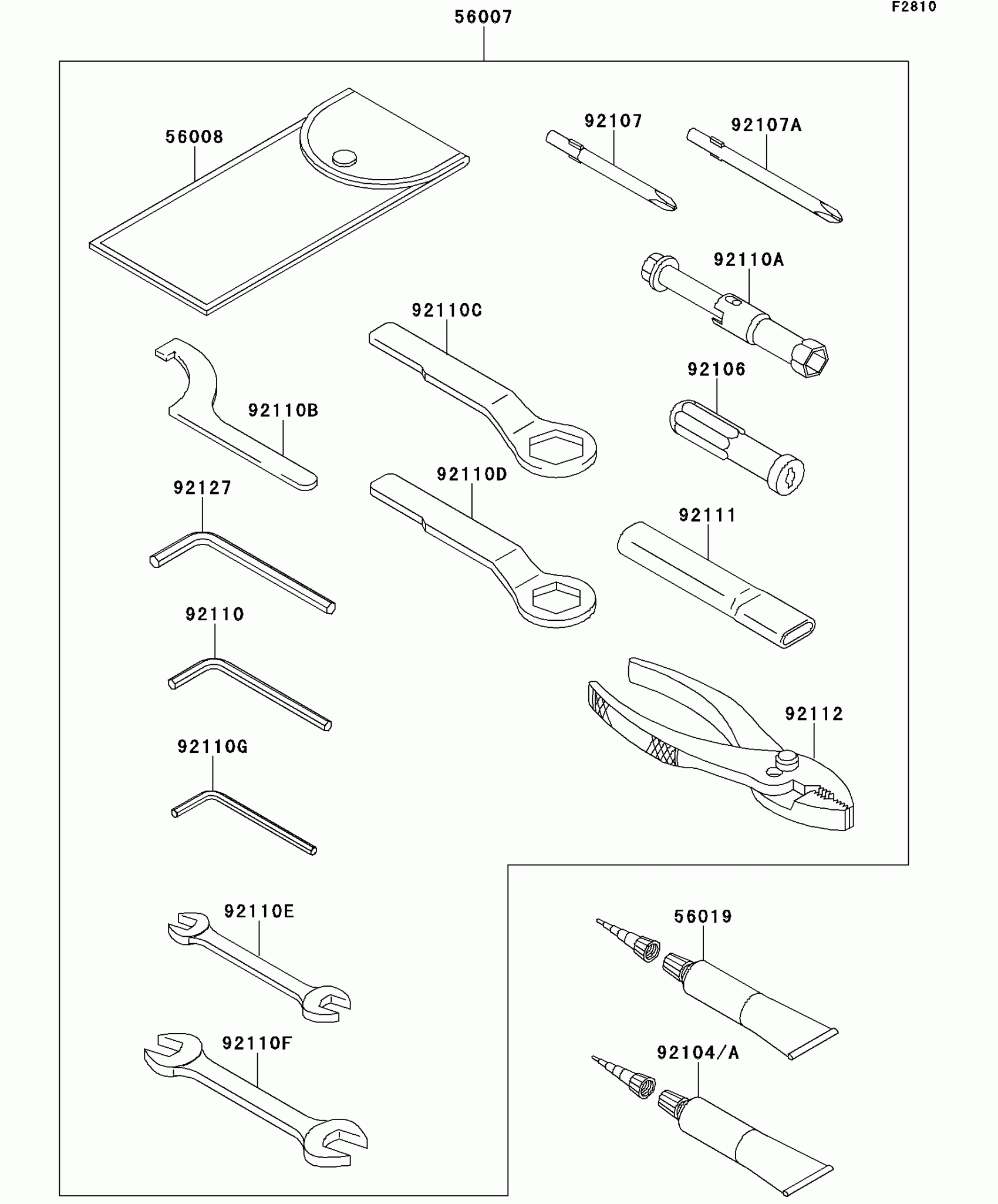 F2810

56007

56008

92107

92107A

92110A

92110C

92110B

92106

92127

92110D

92111

92110

92112

92110G

92110E

56019

92110F

92104/A