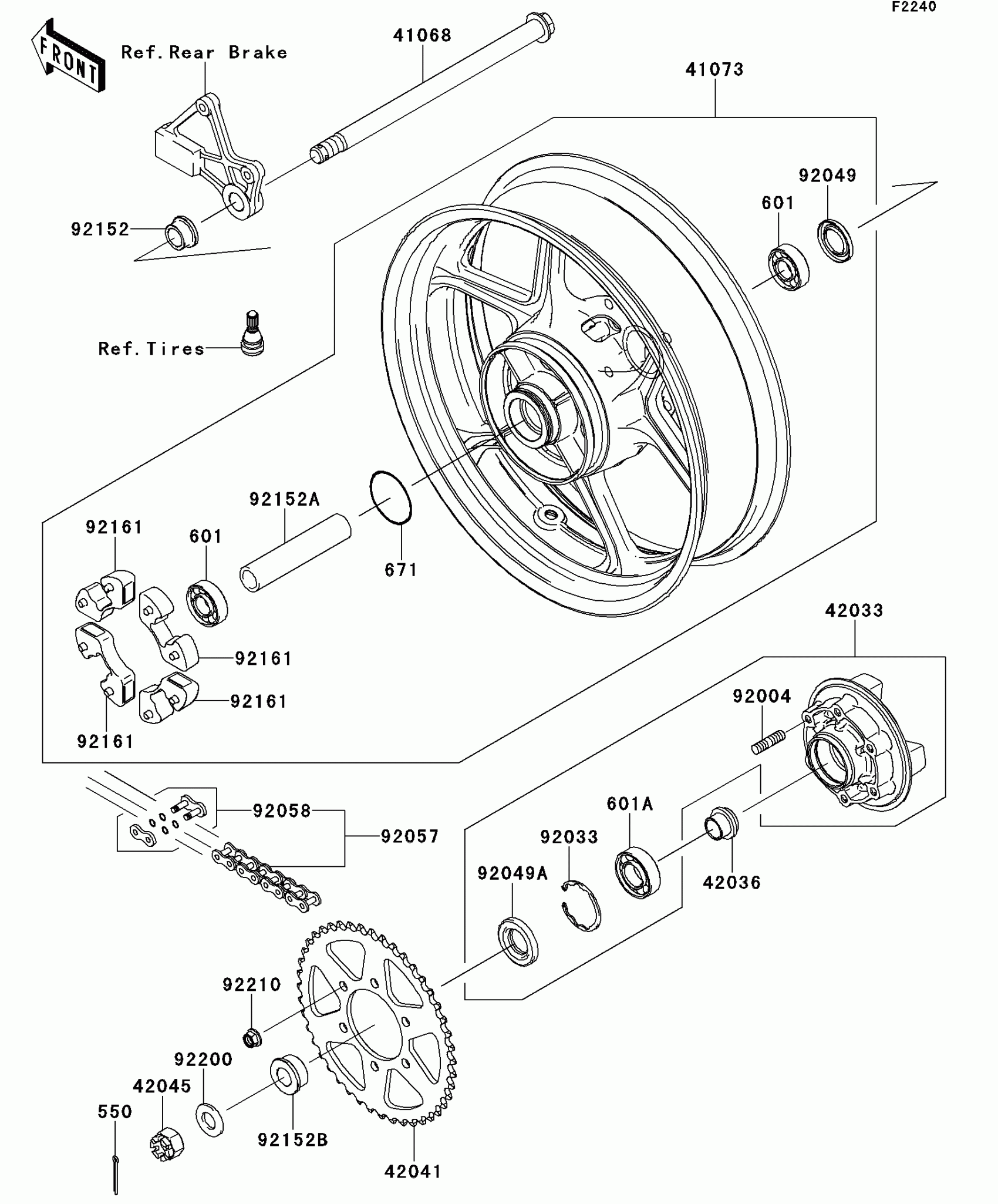 F2240

FRONT

Ref. Rear Brake

41068

41073

92049

601

92152

Ref. Tires

92152A

92161

601

671

92161

92161

92161

42033

92004

92058

92057

601A

92033

92049A

42036

92210

92200

42045

550

92152B

42041