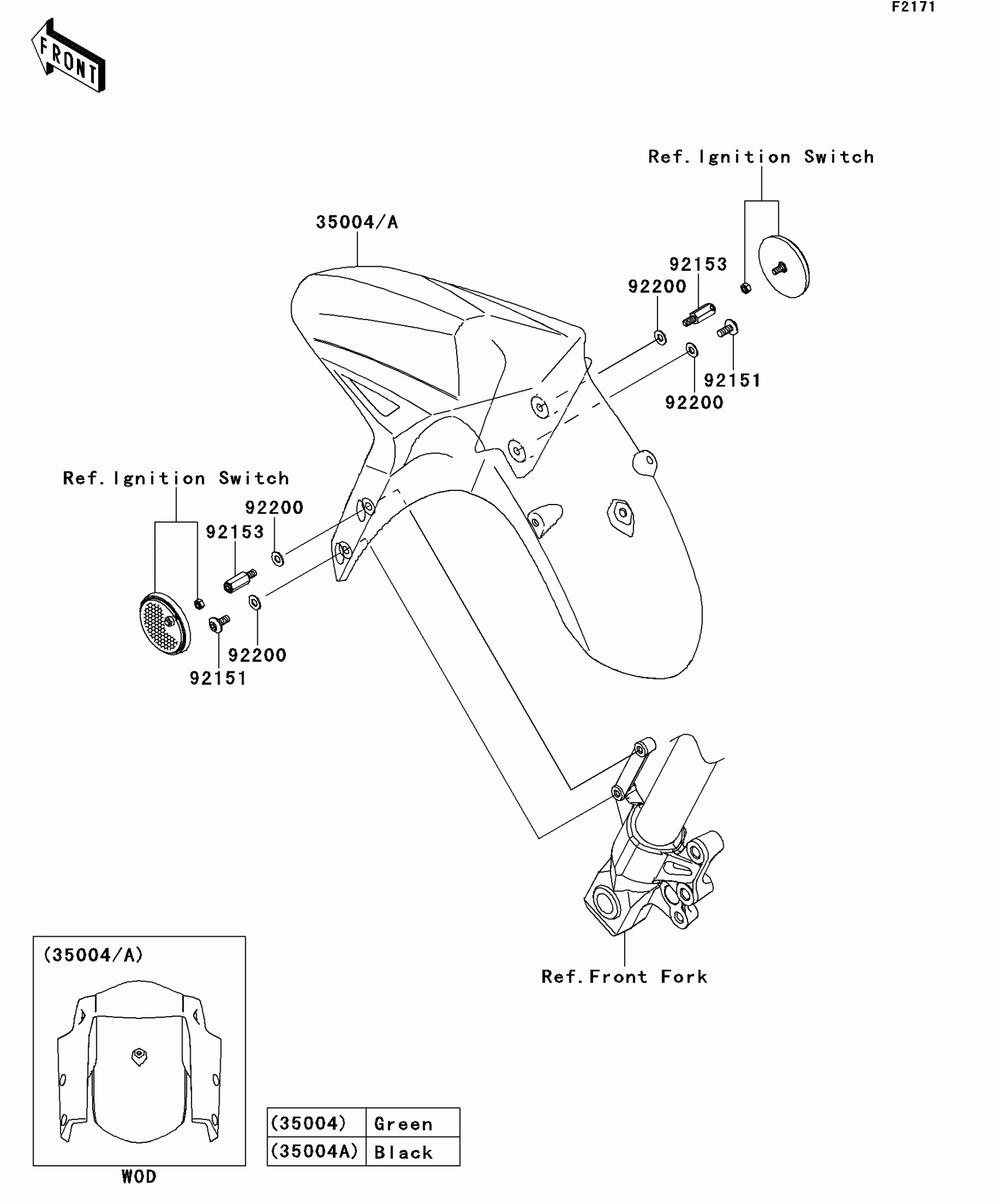 F2171

FRONT

Ref. Ignition Switch

35004/A

92153

92200

92151

92200

Ref. Ignition Switch

92200

92153

92200

92151

Ref. Front Fork

(35004/A)

WOD

| (35004) | Green |
|---|---|
| (35004A) | Black |