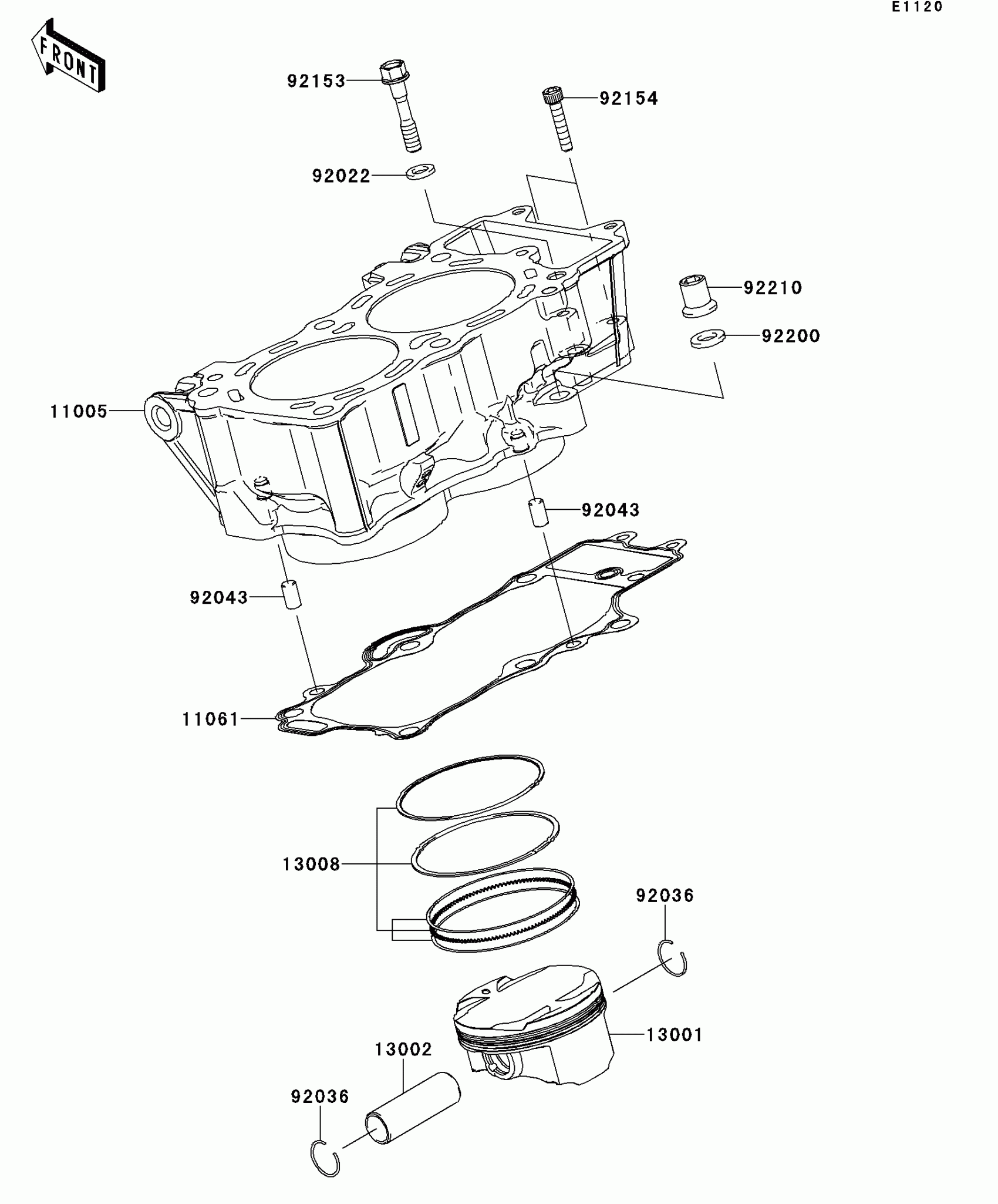 E1120

FRONT

92153
92154
92022
92210
92200
11005
92043
92043
11061
13008
92036
13001
13002
92036