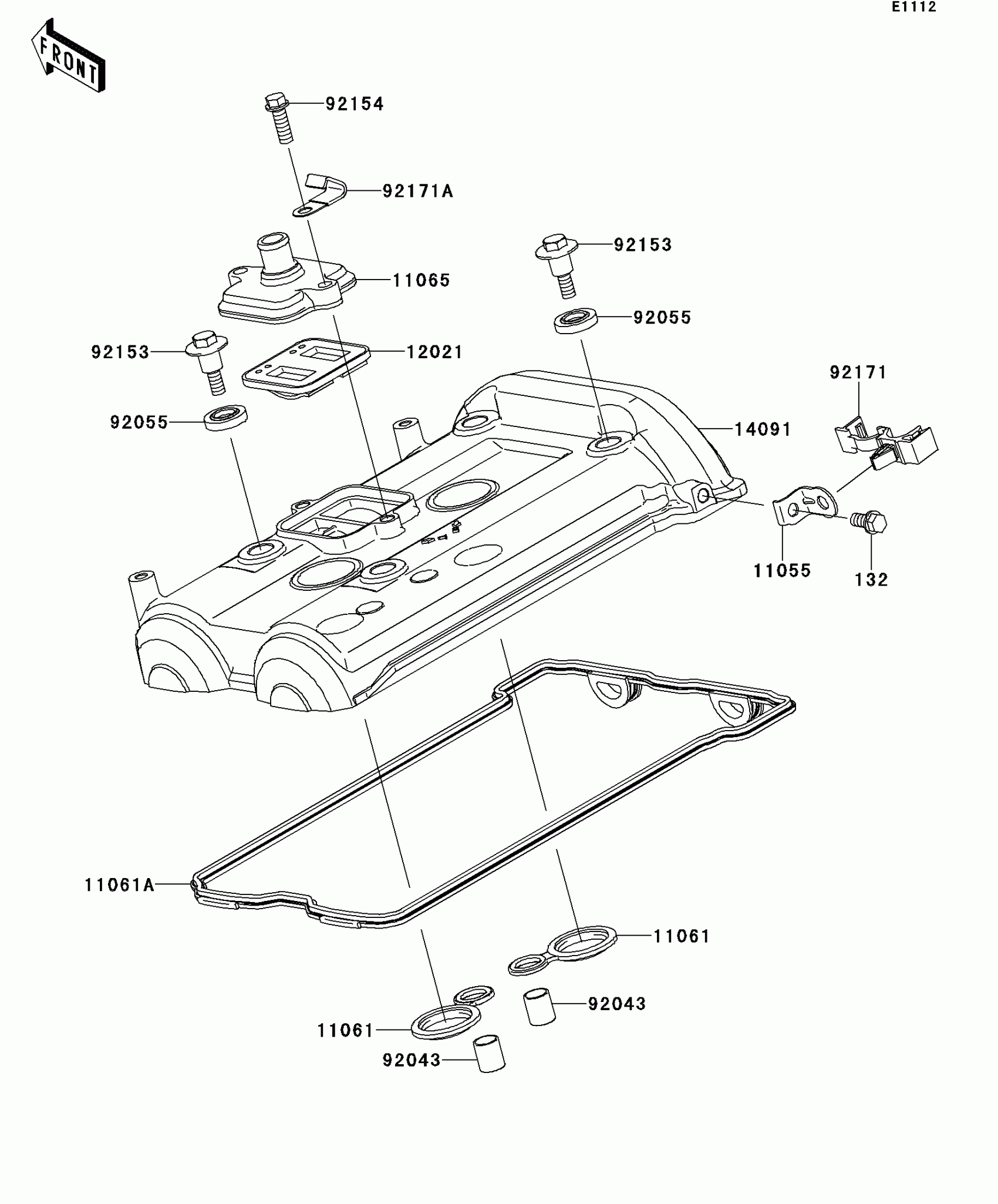 E1112

FRONT

92154

92171A

92153

11065

92055

92153

12021

92171

92055

14091

11055

132

11061A

11061

92043

11061

92043