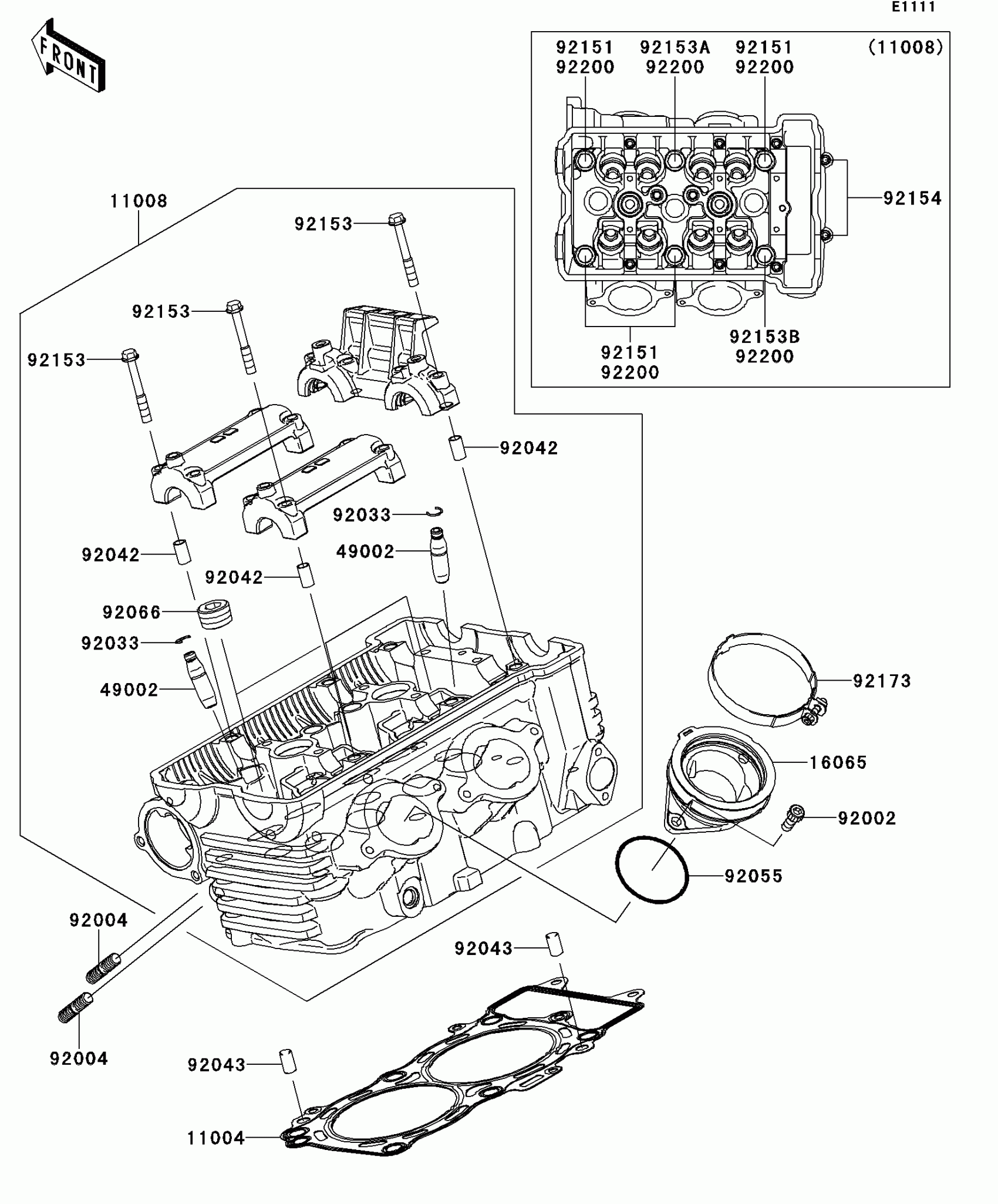 E1111

FRONT

92151
92200

92153A
92200

92151
92200

(11008)

92154

92151
92200

92153B
92200

11008

92153

92153

92153

92042

92033

49002

92042

92042

92066

92033

49002

92173

16065

92002

92055

92004

92004

92043

92043

11004