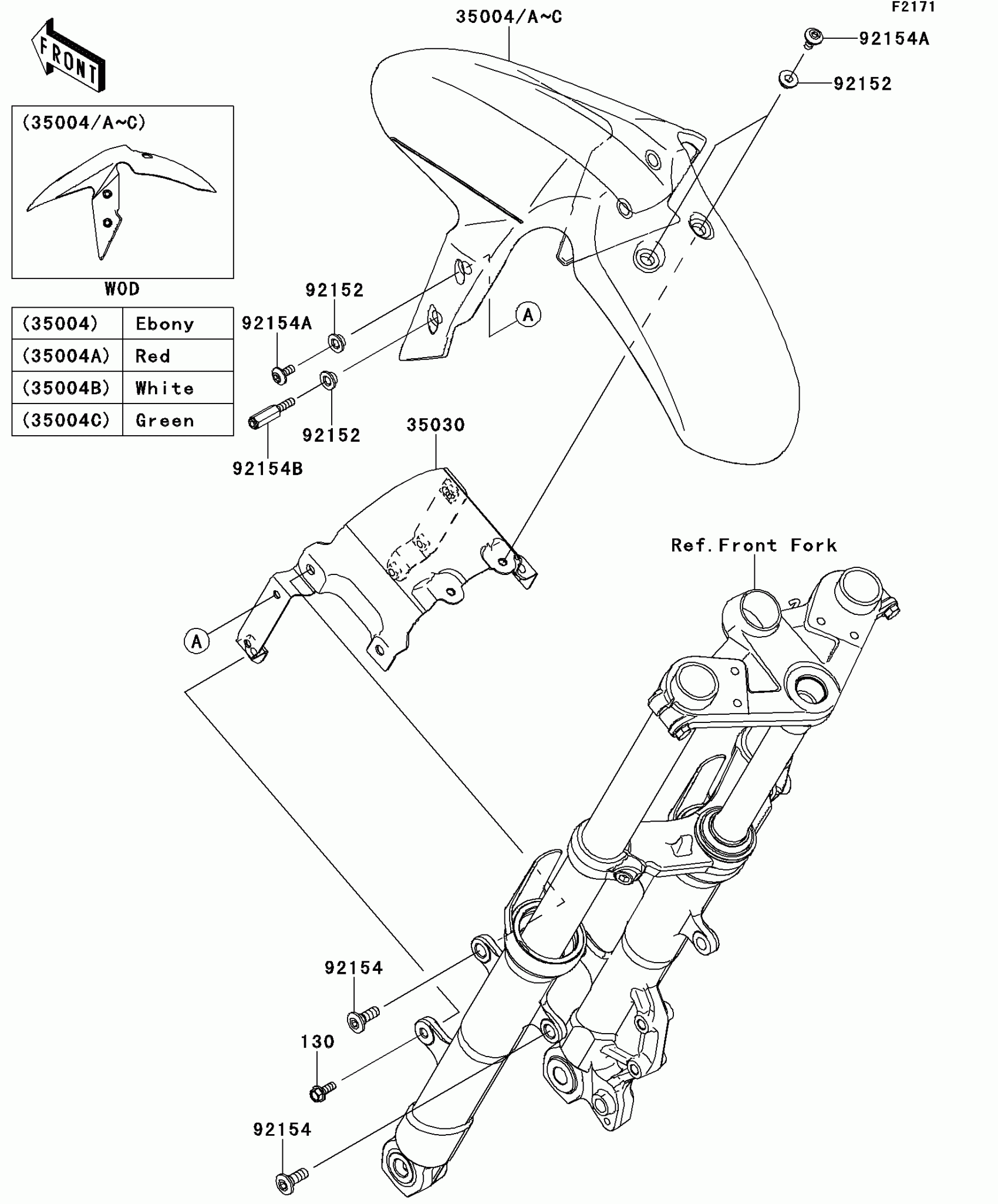 F2171

FRONT

35004/A~C

92154A

92152

(35004/A~C)

WOD

| (35004) | Ebony |
|---|---|
| (35004A) | Red |
| (35004B) | White |
| (35004C) | Green |

92152

92154A

A

92152

92154B

35030

Ref.Front Fork

A

92154

130

92154