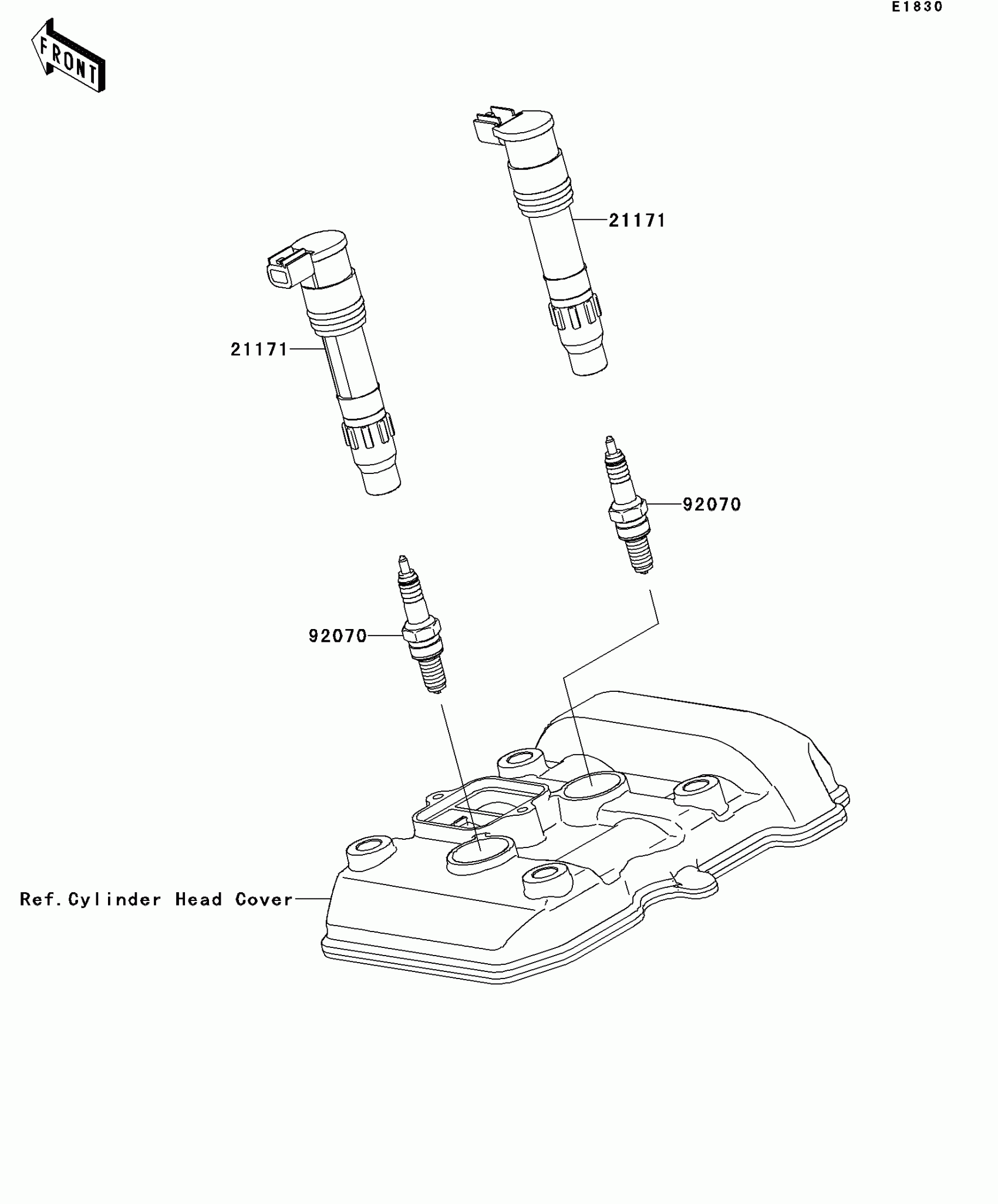 E1830

FRONT

21171

21171

92070

92070

Ref.Cylinder Head Cover