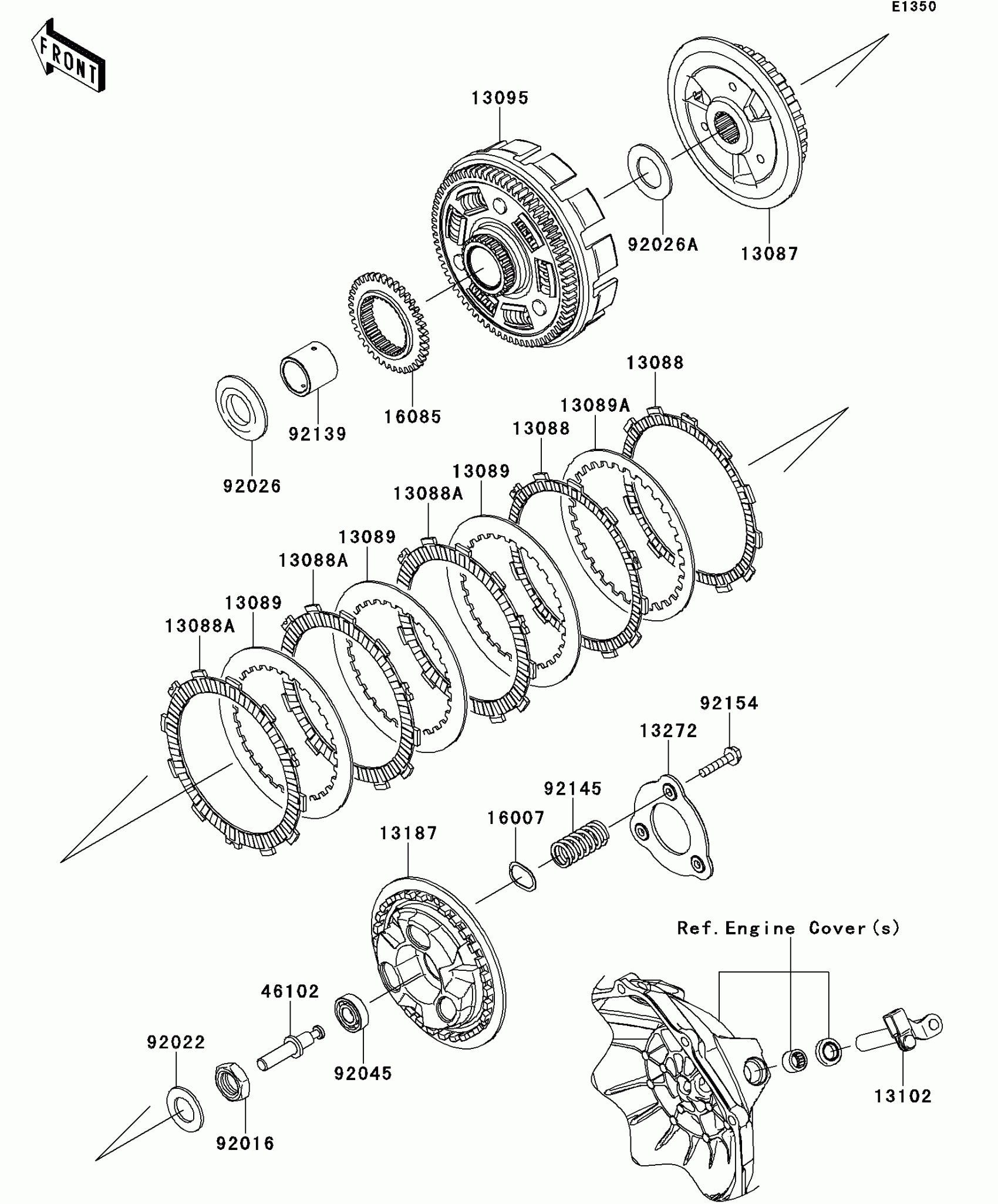 E1350

FRONT

13095

92026A

13087

16085

92139

92026

13088

13089A

13088

13089

13088A

13089

13088A

13089

13088A

92154

13272

92145

16007

13187

Ref. Engine Cover(s)

46102

92045

92022

92016

13102