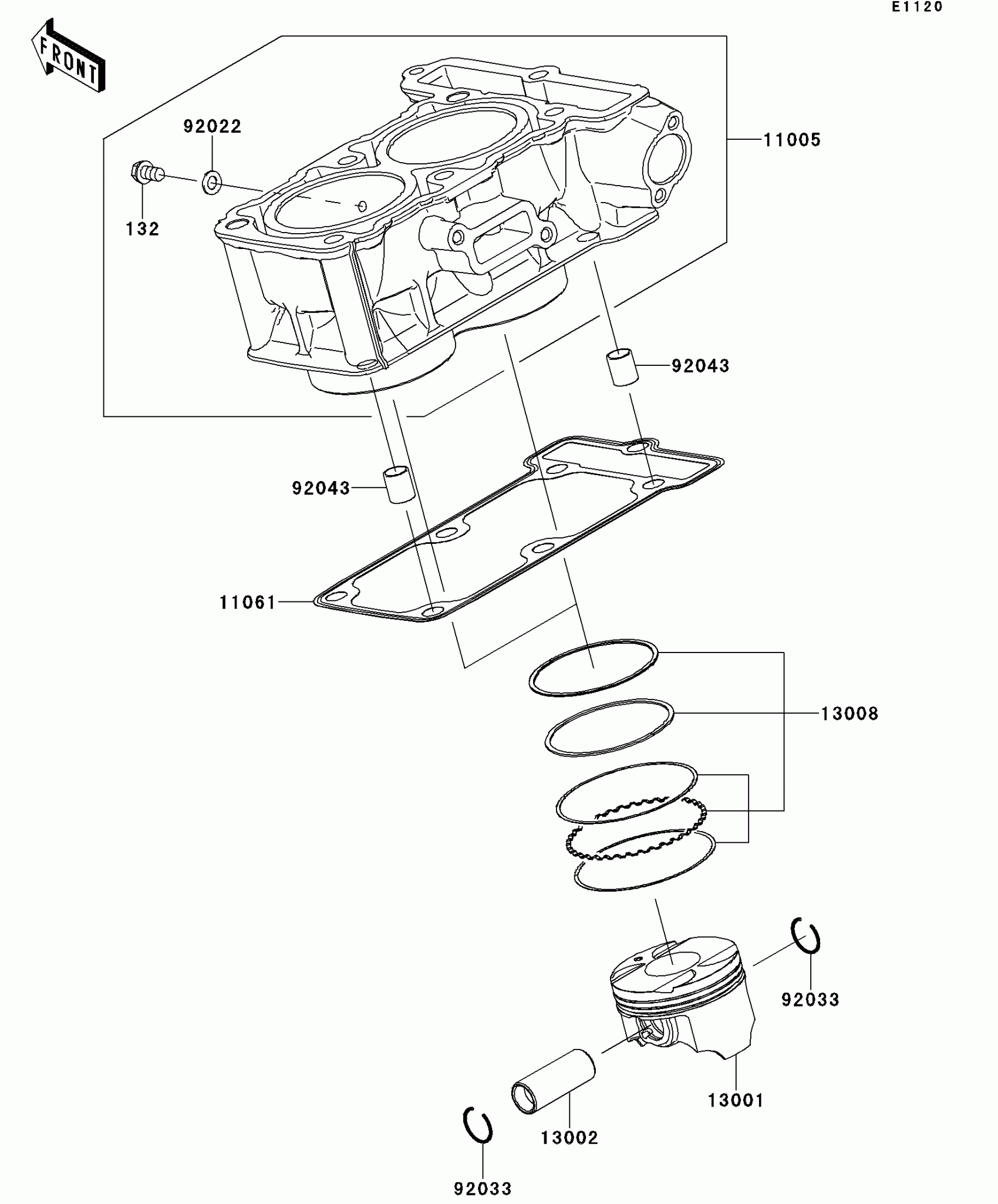 E1120

FRONT

92022

11005

132

92043

92043

11061

13008

92033

13001

13002

92033