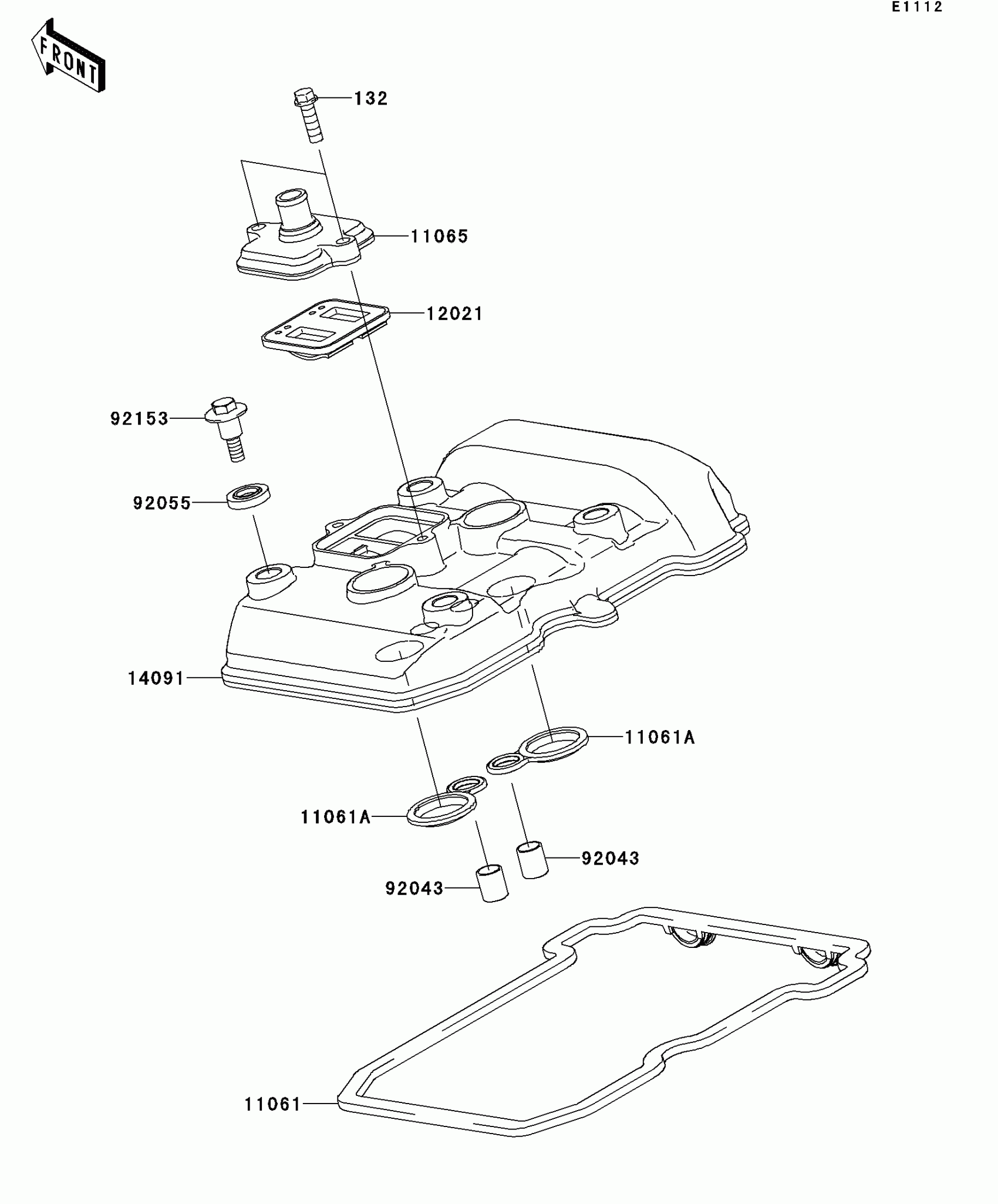 E1112

FRONT

132

11065

12021

92153

92055

14091

11061A

11061A

92043

92043

11061