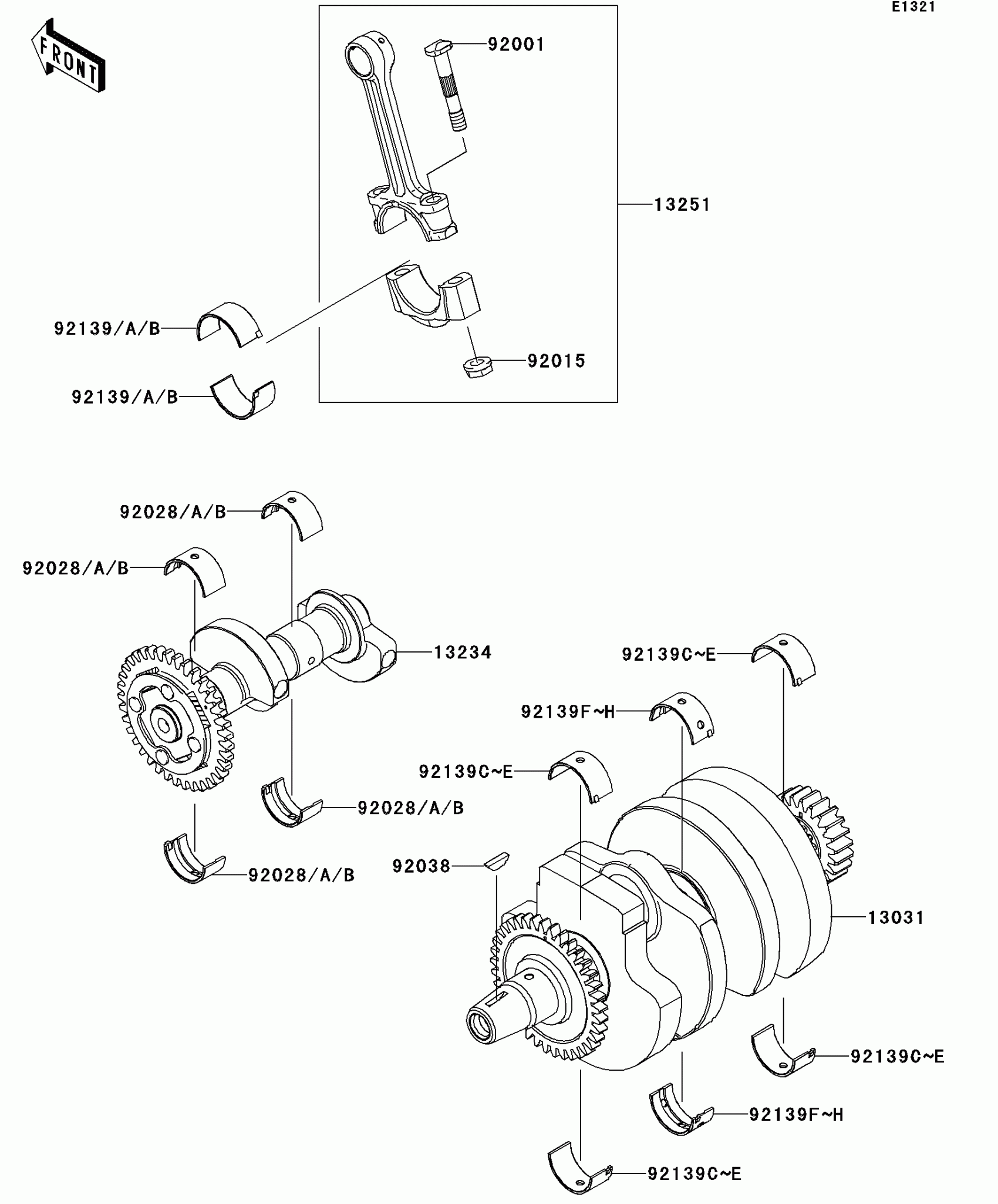 E1321

FRONT

92001

13251

92139/A/B

92015

92139/A/B

92028/A/B

92028/A/B

13234

92139C~E

92139F~H

92139C~E

92028/A/B

92038

92028/A/B

13031

92139C~E

92139F~H

92139C~E