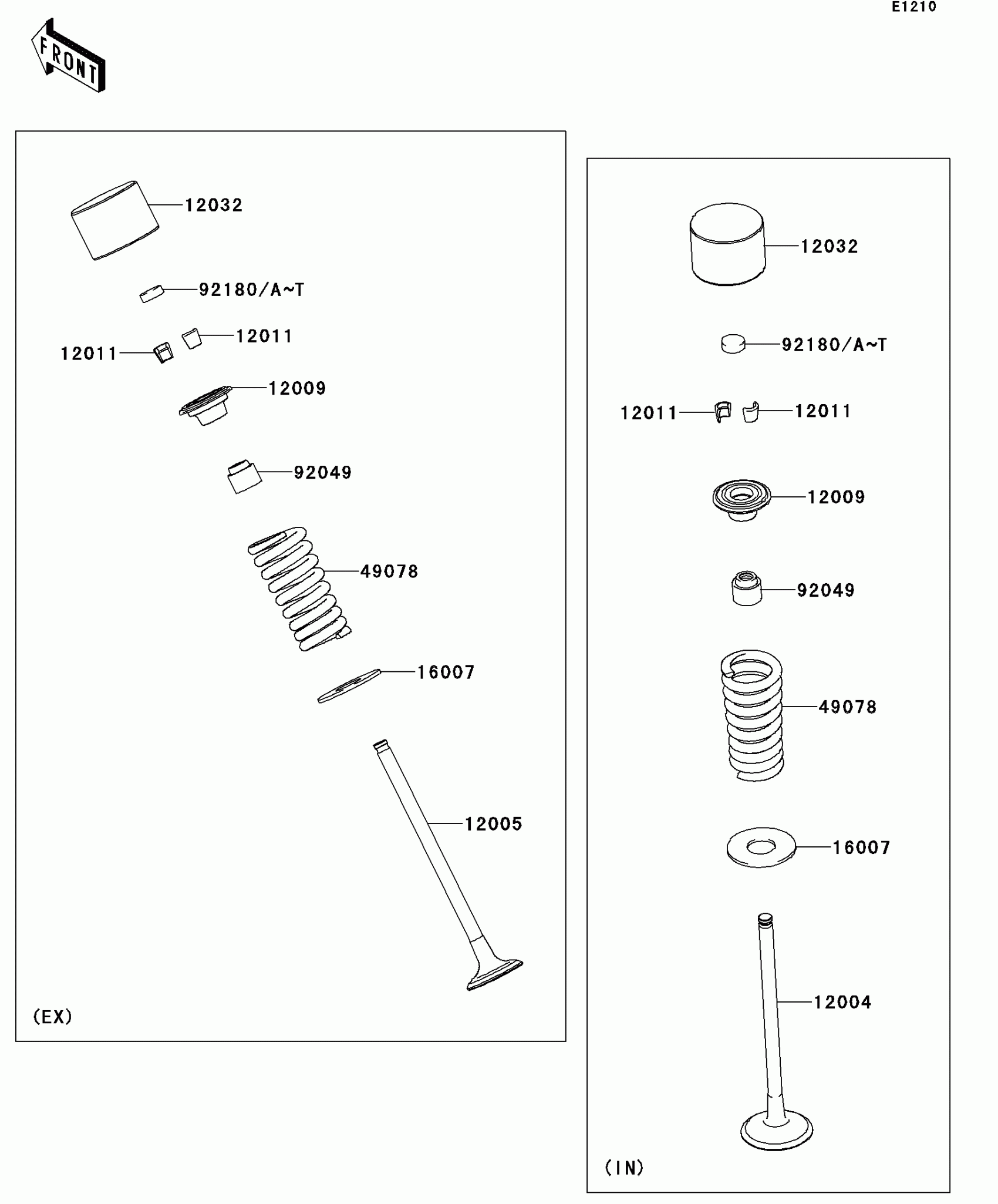 E1210

FRONT

12032
92180/A~T
12011
12011
12009
92049
49078
16007
12005
(EX)

12032
92180/A~T
12011
12011
12009
92049
49078
16007
12004
(IN)