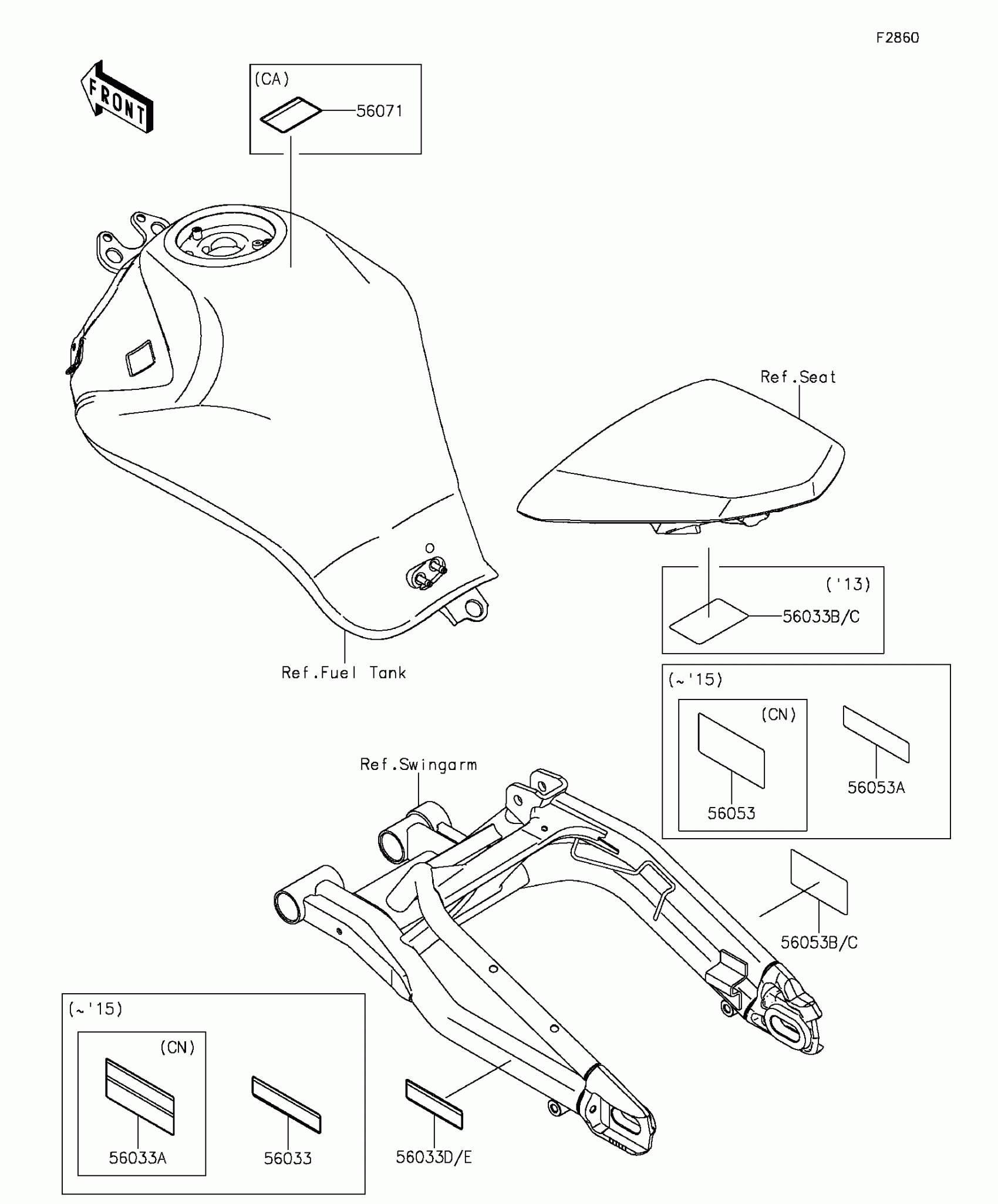 F2860

FRONT

(CA)

56071

Ref.Seat

('13)

56033B/C

Ref.Fuel Tank

(~'15)

(CN)

56053

56053A

Ref.Swingarm

56053B/C

(~'15)

(CN)

56033A

56033

56033D/E