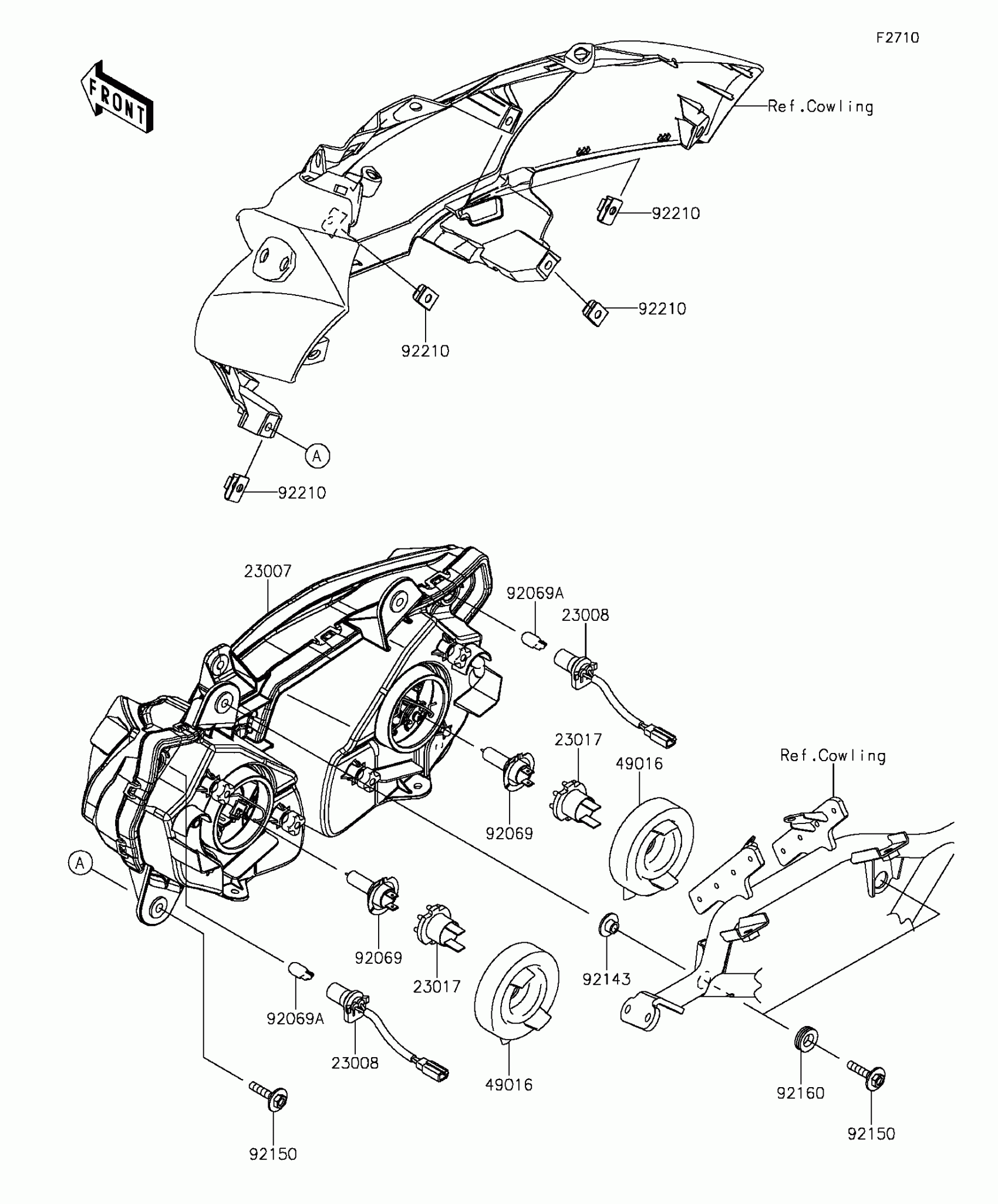 F2710

FRONT

Ref.Cowling

92210

92210

92210

A

92210

23007

92069A

23008

23017

49016

Ref.Cowling

92069

A

92069

23017

92143

92069A

23008

49016

92160

92150

92150