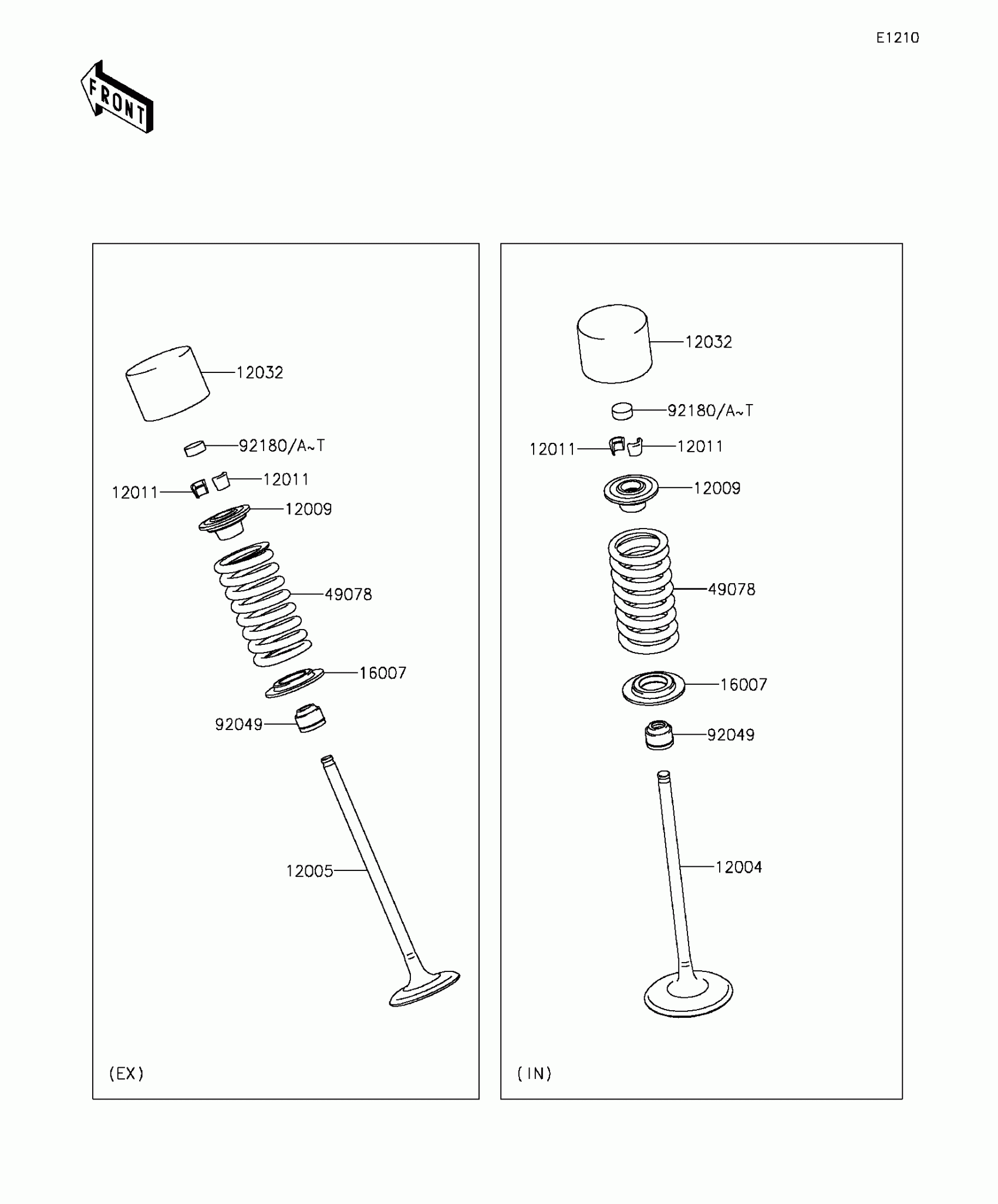 E1210

FRONT

12032
92180/A~T
12011
12011
12009
49078
16007
92049
12005
(EX)

12032
92180/A~T
12011
12011
12009
49078
16007
92049
12004
(IN)