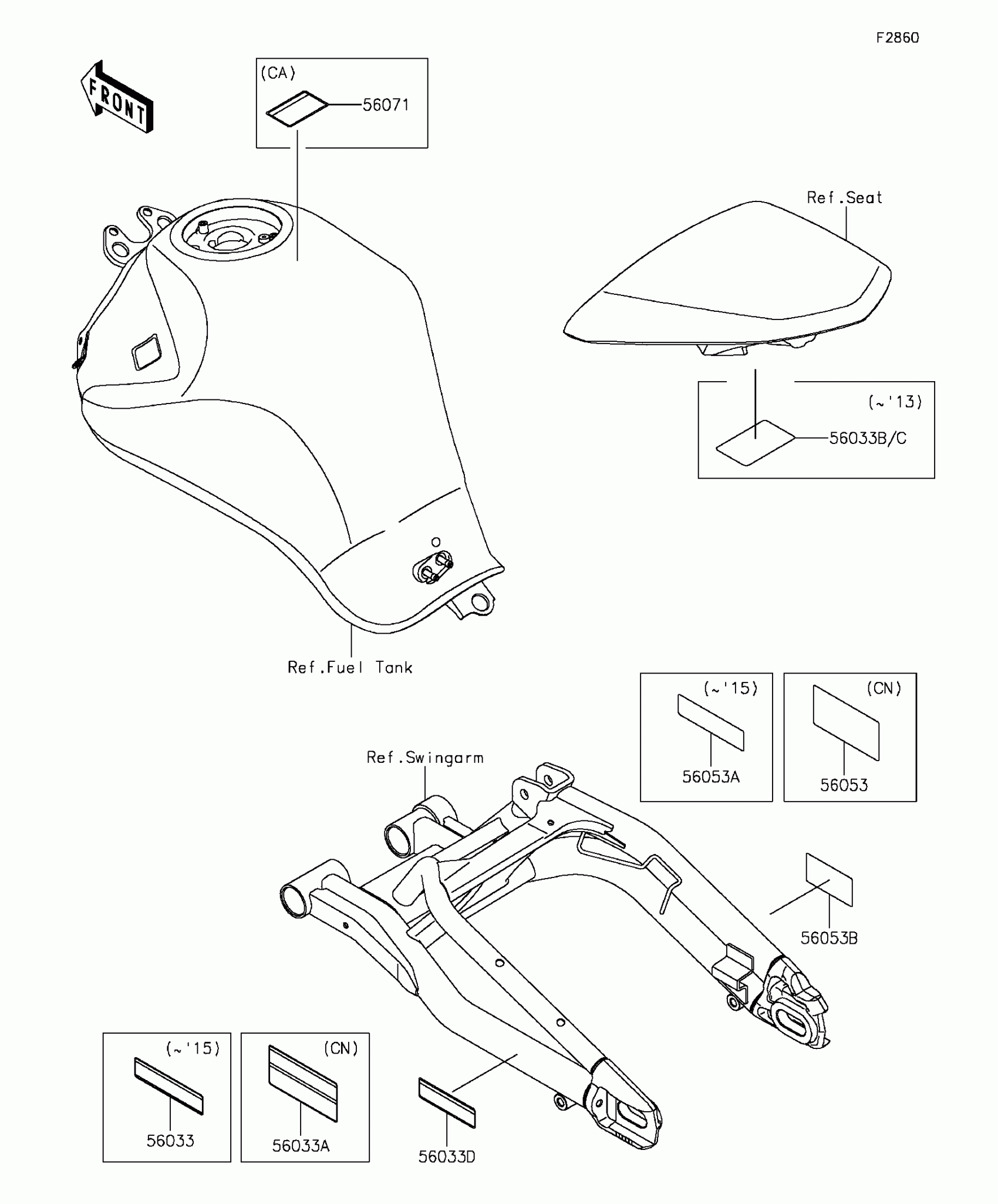 F2860

FRONT

(CA)
56071

Ref.Seat

(~'13)
56033B/C

Ref.Fuel Tank

(~'15)
56053A

(CN)
56053

Ref.Swingarm

56053B

(~'15)
56033

(CN)
56033A

56033D